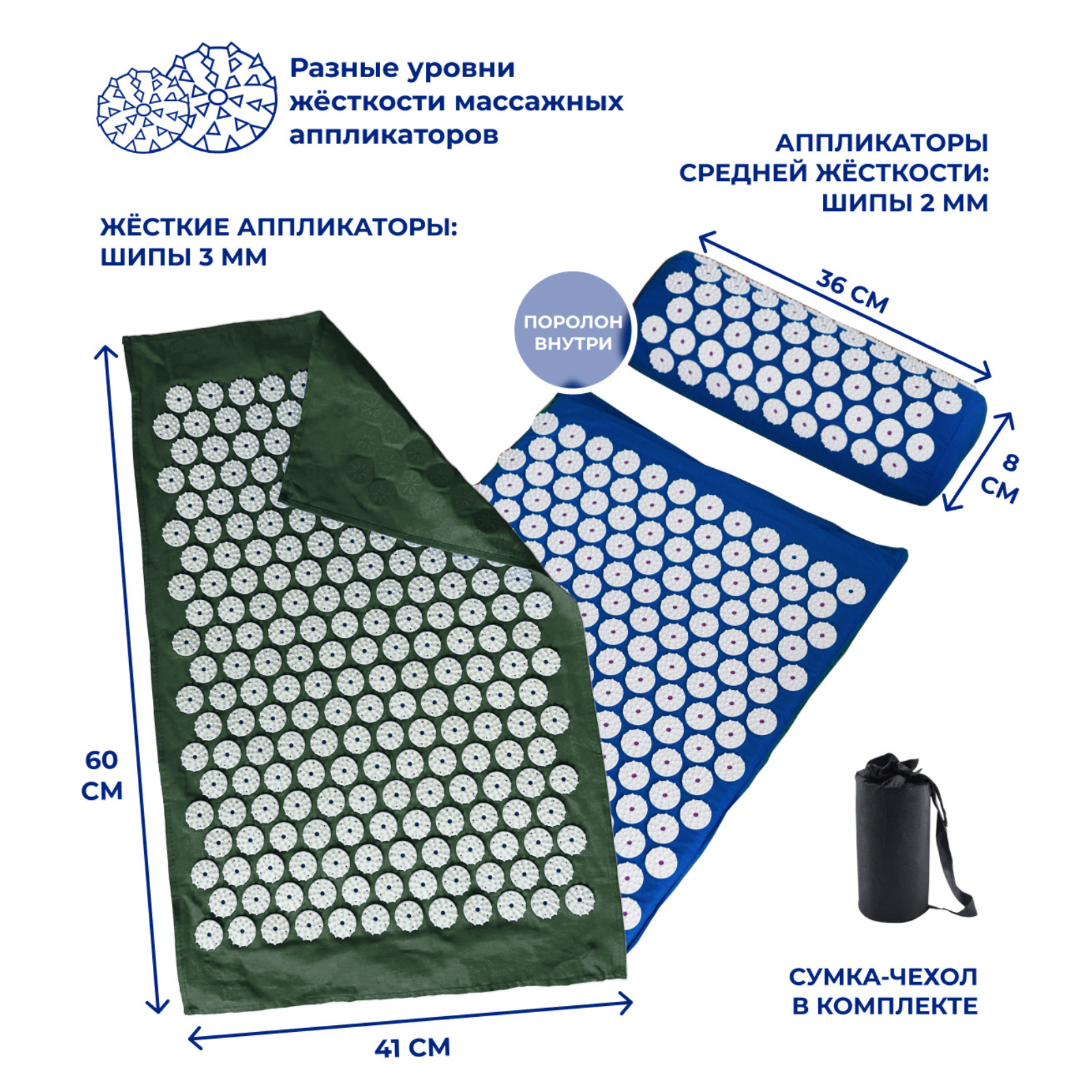 Разные уровни жёсткости массажных аппликаторов

АППЛИКАТОРЫ СРЕДНЕЙ ЖЁСТКОСТИ: ШИПЫ 2 ММ

ЖЁСТКИЕ АППЛИКАТОРЫ: ШИПЫ 3 ММ

ПОРОЛОН ВНУТРИ

36 СМ

8 СМ

60 СМ

41 СМ

СУМКА-ЧЕХОЛ В КОМПЛЕКТЕ