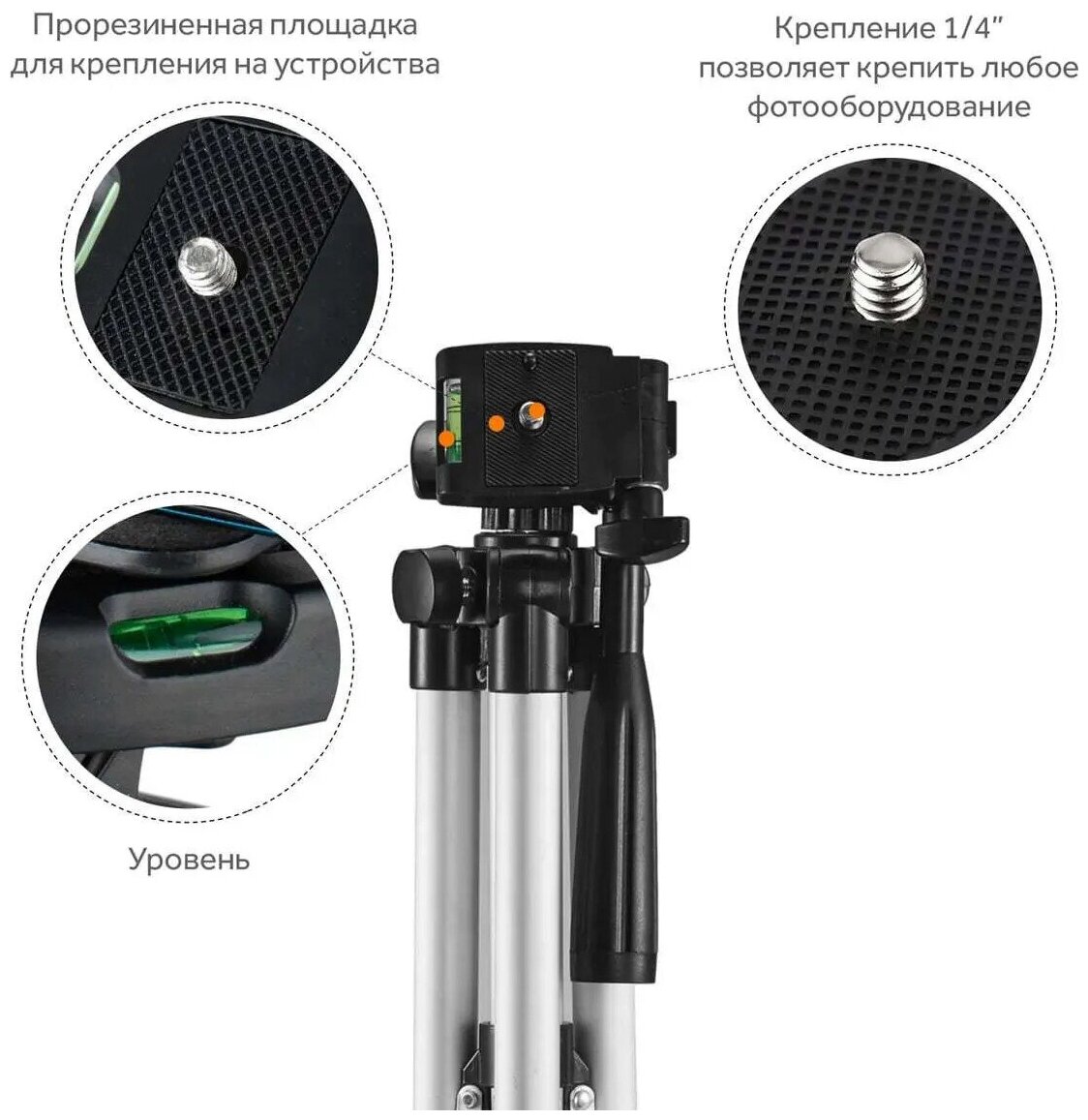 Прорезиненная площадка для крепления на устройства

Крепление 1/4" позволяет крепить любое фотооборудование

Уровень