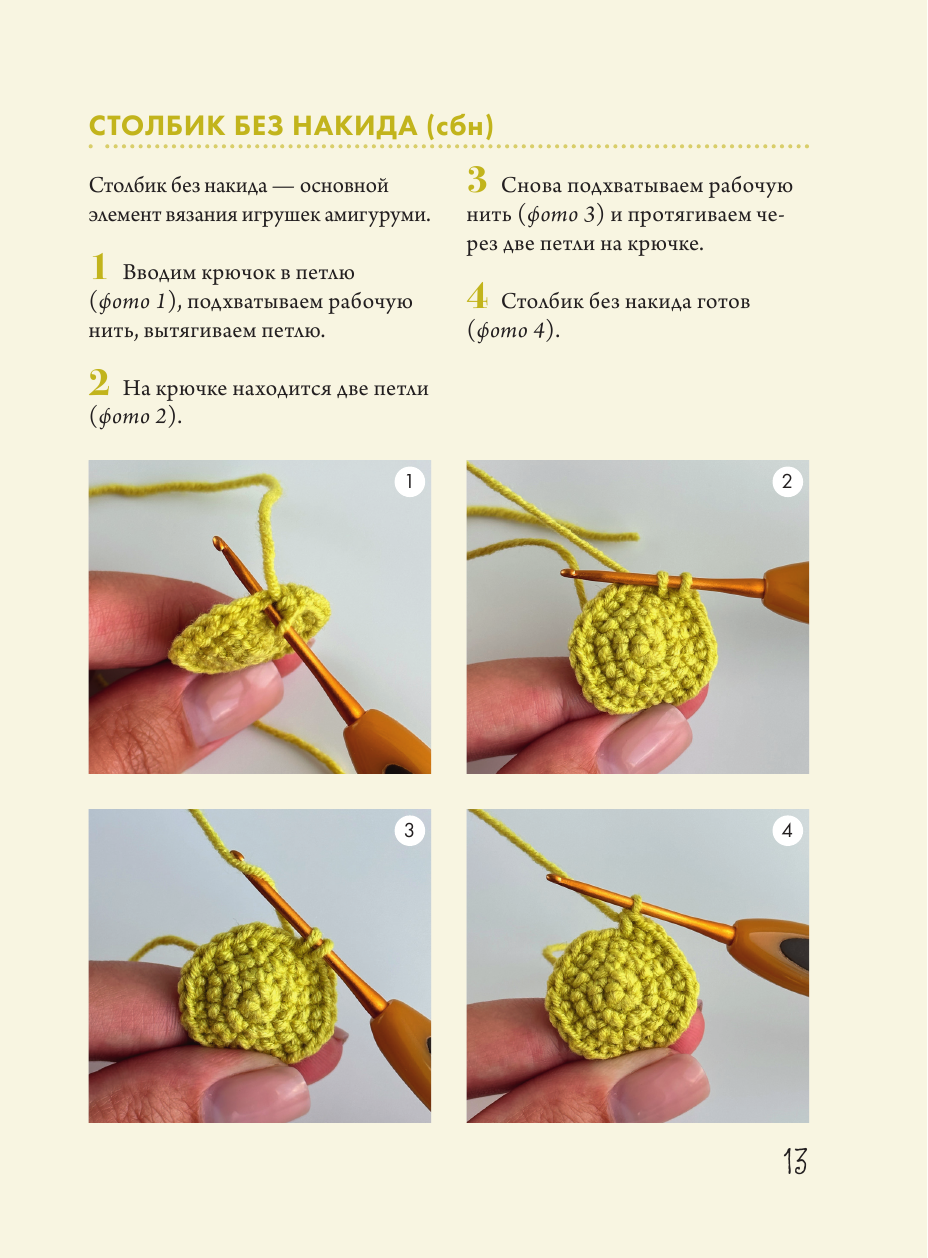 СТОЛБИК БЕЗ НАКИДА (сбн)

Столбик без накида — основной элемент вязания игрушек амигуруми.

1 Вводим крючок в петлю (фото 1), подхватываем рабочую нить, вытягиваем петлю.

2 На крючке находится две петли (фото 2).

3 Снова подхватываем рабочую нить (фото 3) и протягиваем через две петли на крючке.

4 Столбик без накида готов (фото 4).

1

2

3

4

13