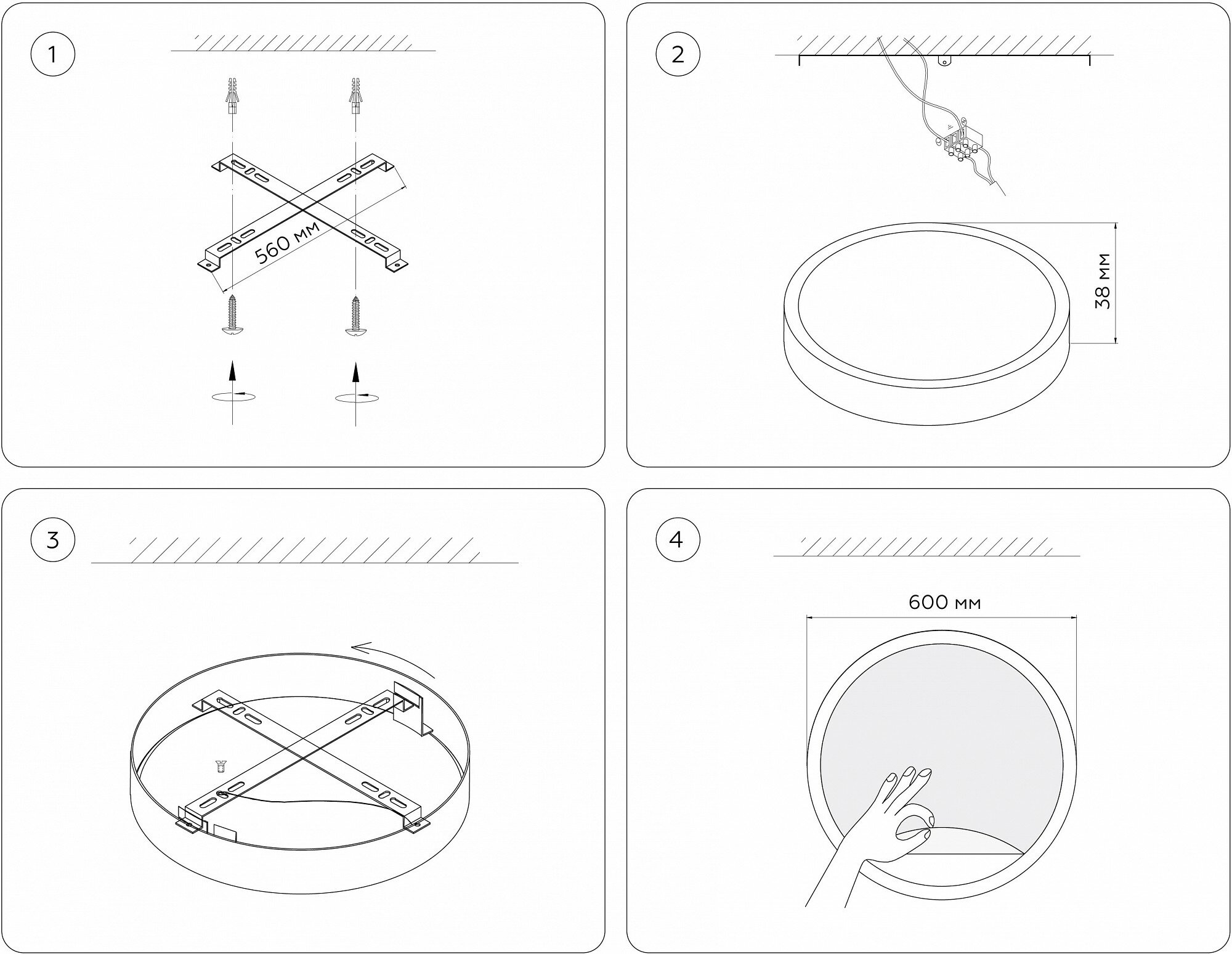 1

560 мм

2

38 мм

3

4

600 мм