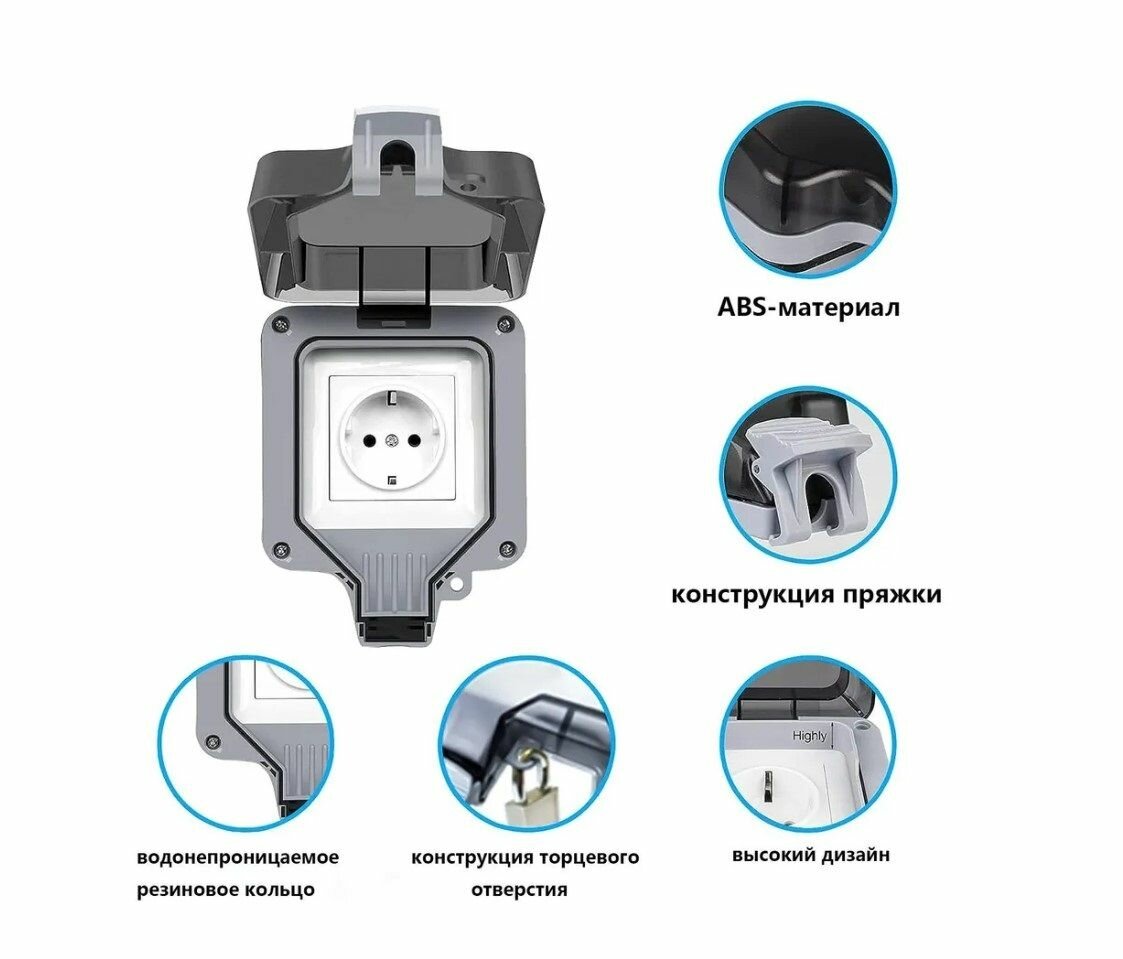 ABS-материал

конструкция пряжки

Highly

водонепроницаемое резиновое кольцо

конструкция торцевого отверстия

высокий дизайн