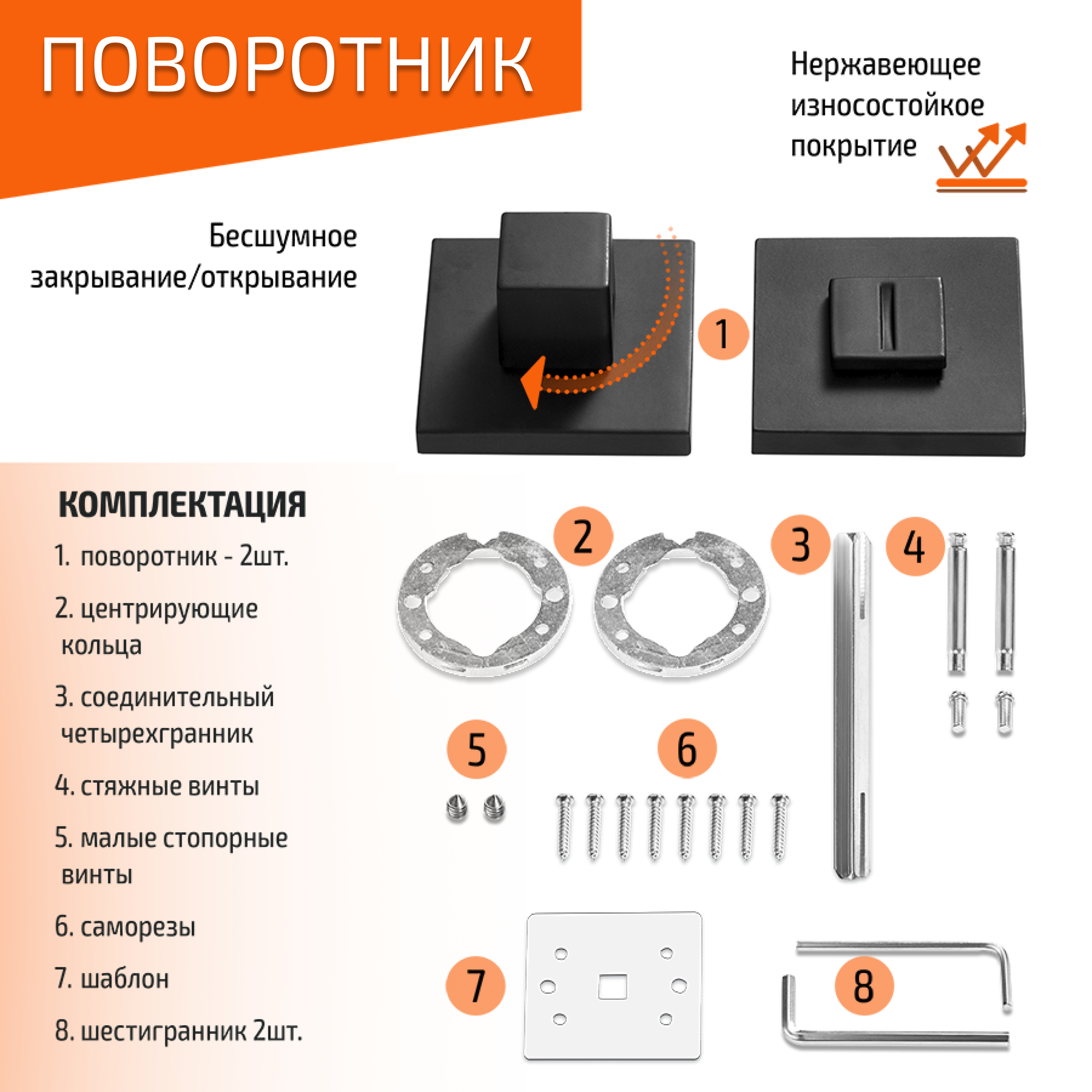 ПОВОРОТНИК

Нержавеющее износостойкое покрытие

Бесшумное закрывание/открывание

1

КОМПЛЕКТАЦИЯ

1. поворотник - 2шт.

2. центрирующие кольца

3. соединительный четырехгранник

4. стяжные винты

5. малые стопорные винты

6. саморезы

7. шаблон

8. шестигранник 2шт.

2

3

4

5

6

7

8