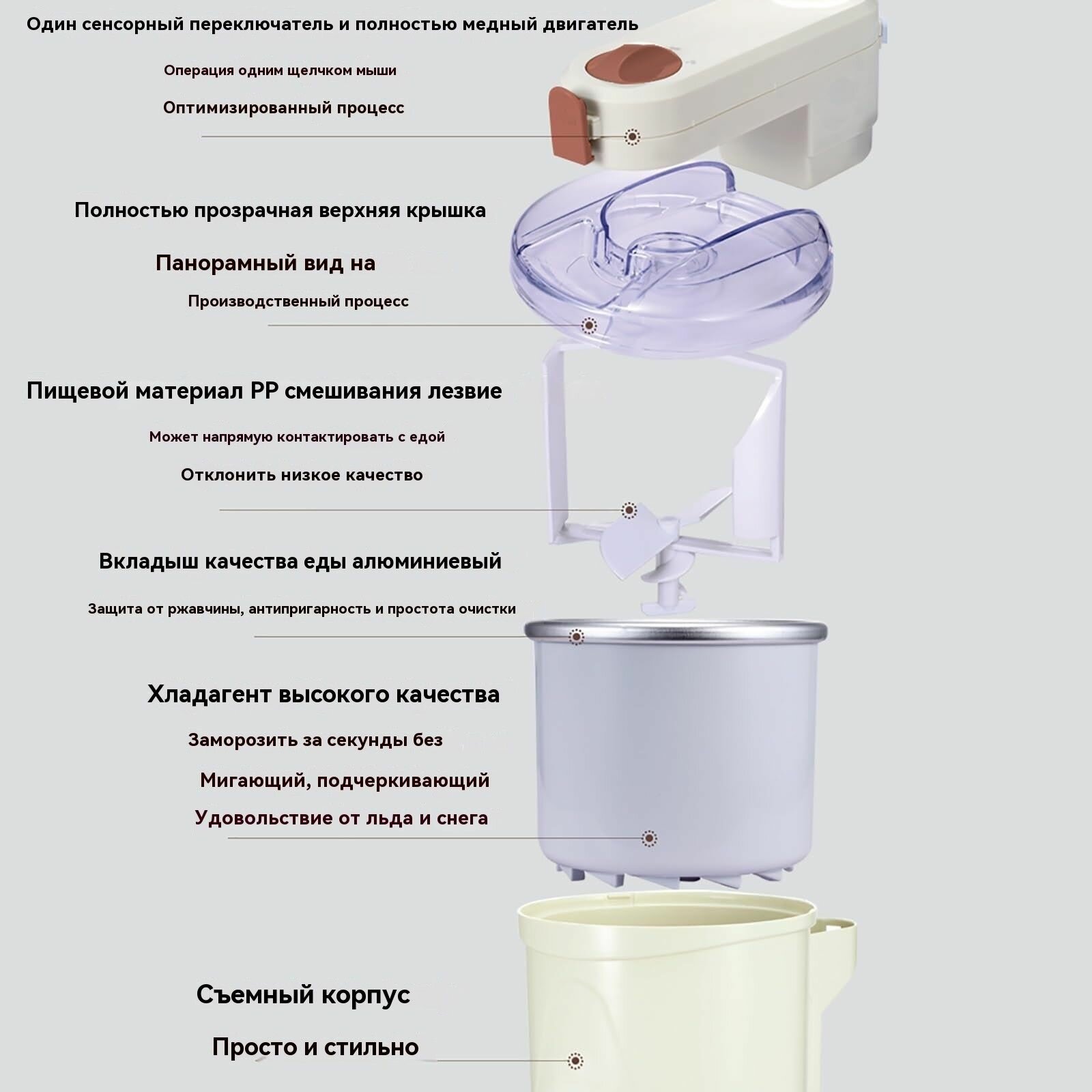 Один сенсорный переключатель и полностью медный двигатель

Операция одним щелчком мыши

Оптимизированный процесс

Полностью прозрачная верхняя крышка

Панорамный вид на

Производственный процесс

Пищевой материал PP смешивания лезвие

Может напрямую контактировать с едой

Отклонить низкое качество

Вкладыш качества еды алюминиевый

Защита от ржавчины, антипригарность и простота очистки

Хладагент высокого качества

Заморозить за секунды без

Мигающий, подчеркивающий

Удовольствие от льда и снега

Съемный корпус

Просто и стильно