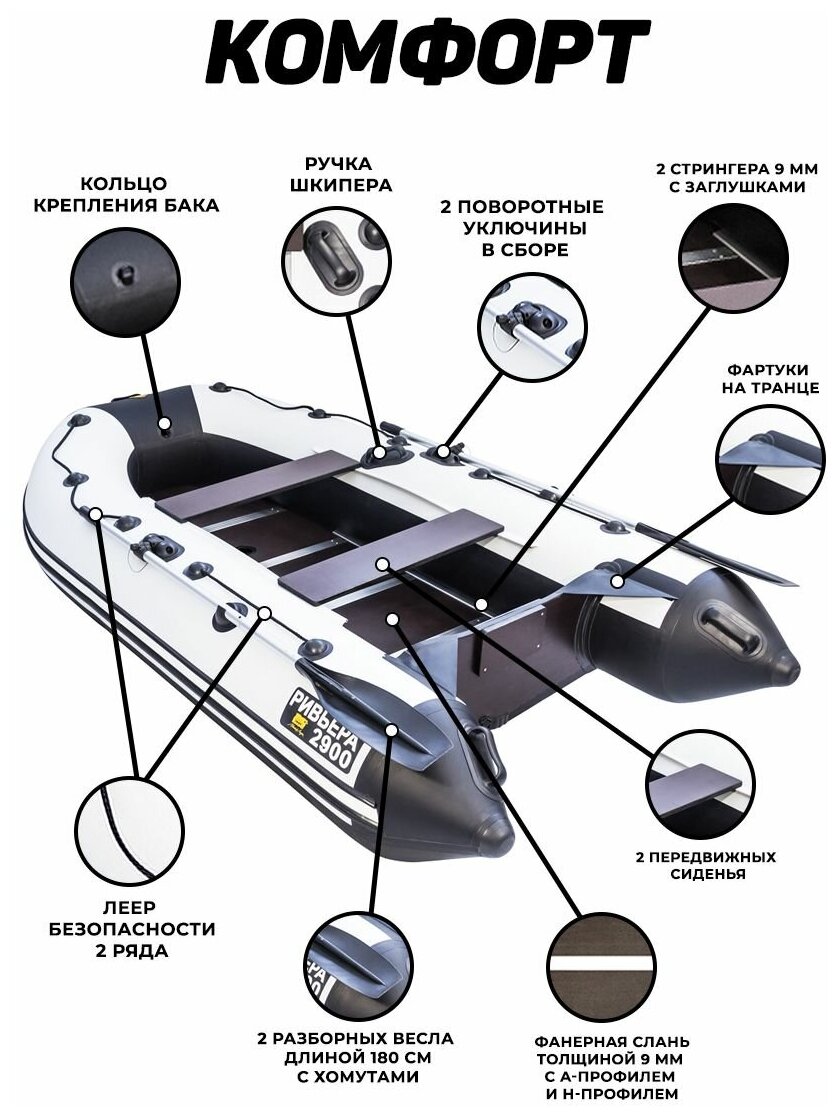 КОМФОРТ

КОЛЬЦО КРЕПЛЕНИЯ БАКА

РУЧКА ШКИПЕРА

2 ПОВОРОТНЫЕ УКЛЮЧИНЫ В СБОРЕ

2 СТРИНГЕРА 9 ММ С ЗАГЛУШКАМИ

ФАРТУКИ НА ТРАНЦЕ

РИВЬЕРА 2900

2 ПЕРЕДВИЖНЫХ СИДЕНЬЯ

ЛЕЕР БЕЗОПАСНОСТИ 2 РЯДА

2 РАЗБОРНЫХ ВЕСЛА ДЛИНОЙ 180 СМ С ХОМУТАМИ

ФАНЕРНАЯ СЛАНЬ ТОЛЩИНОЙ 9 ММ С А-ПРОФИЛЕМ И Н-ПРОФИЛЕМ