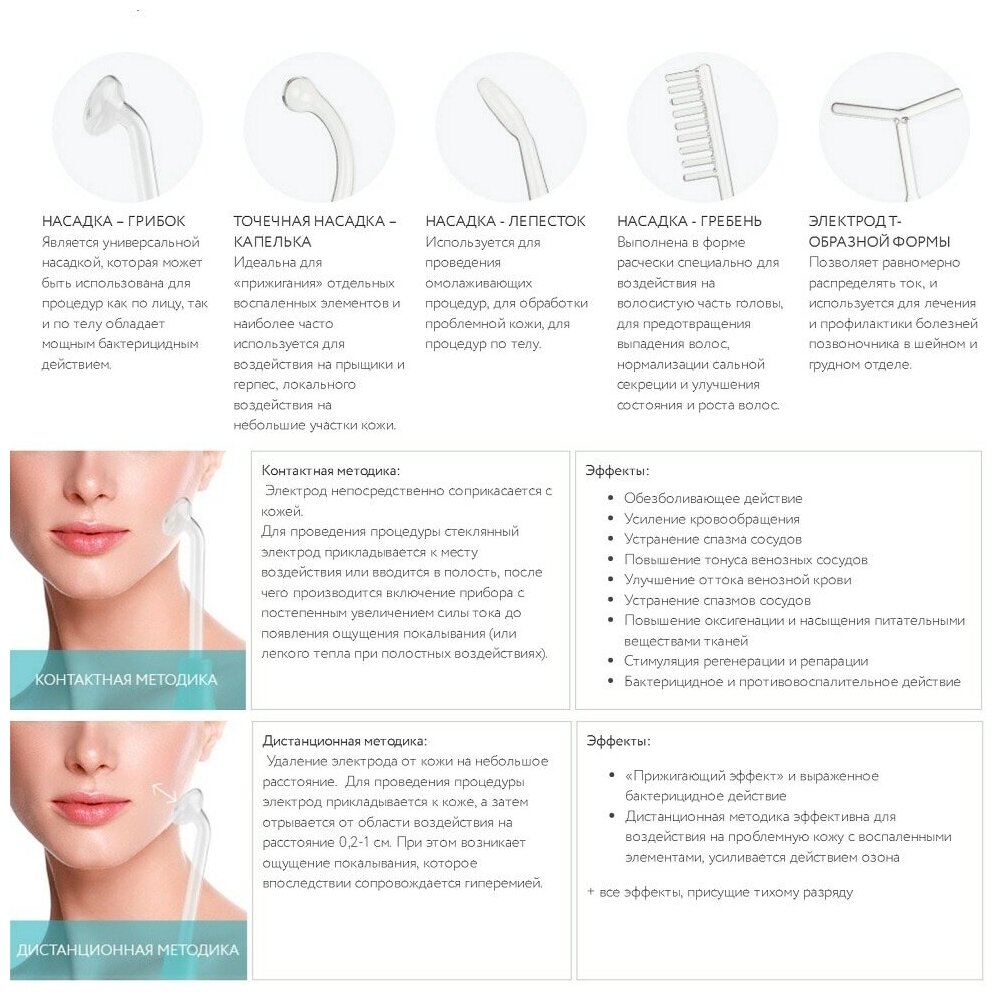 НАСАДКА – ГРИБОК
Является универсальной насадкой, которая может быть использована для процедур как по лицу, так и по телу обладает мощным бактерицидным действием.

ТОЧЕЧНАЯ НАСАДКА – КАПЕЛЬКА
Идеальна для «прижигания» отдельных воспаленных элементов и наиболее часто используется для воздействия на прыщики и герпес, локального воздействия на небольшие участки кожи.

НАСАДКА - ЛЕПЕСТОК
Используется для проведения омолаживающих процедур, для обработки проблемной кожи, для процедур по телу.

НАСАДКА - ГРЕБЕНЬ
Выполнена в форме расчески специально для воздействия на волосистую часть головы, для предотвращения выпадения волос, нормализации сальной секреции и улучшения состояния и роста волос.

ЭЛЕКТРОД Т-ОБРАЗНОЙ ФОРМЫ
Позволяет равномерно распределять ток, и используется для лечения и профилактики болезней позвоночника в шейном и грудном отделе.

КОНТАКТНАЯ МЕТОДИКА

Контактная методика:
Электрод непосредственно соприкасается с кожей.
Для проведения процедуры стеклянный электрод прикладывается к месту воздействия или вводится в полость, после чего производится включение прибора с постепенным увеличением силы тока до появления ощущения покалывания (или легкого тепла при полостных воздействиях).

Эффекты:
• Обезболивающее действие
• Усиление кровообращения
• Устранение спазма сосудов
• Повышение тонуса венозных сосудов
• Улучшение оттока венозной крови
• Устранение спазмов сосудов
• Повышение оксигенации и насыщения питательными веществами тканей
• Стимуляция регенерации и репарации
• Бактерицидное и противовоспалительное действие

ДИСТАНЦИОННАЯ МЕТОДИКА

Дистанционная методика:
Удаление электрода от кожи на небольшое расстояние. Для проведения процедуры электрод прикладывается к коже, а затем отрывается от области воздействия на расстояние 0,2-1 см. При этом возникает ощущение покалывания, которое впоследствии сопровождается гиперемией.

Эффекты:
• «Прижигающий эффект» и выраженное бактерицидное действие
• Дистанционная методика эффективна для воздействия на проблемную кожу с воспаленными элементами, усиливается действием озона

+ все эффекты, присущие тихому разряду