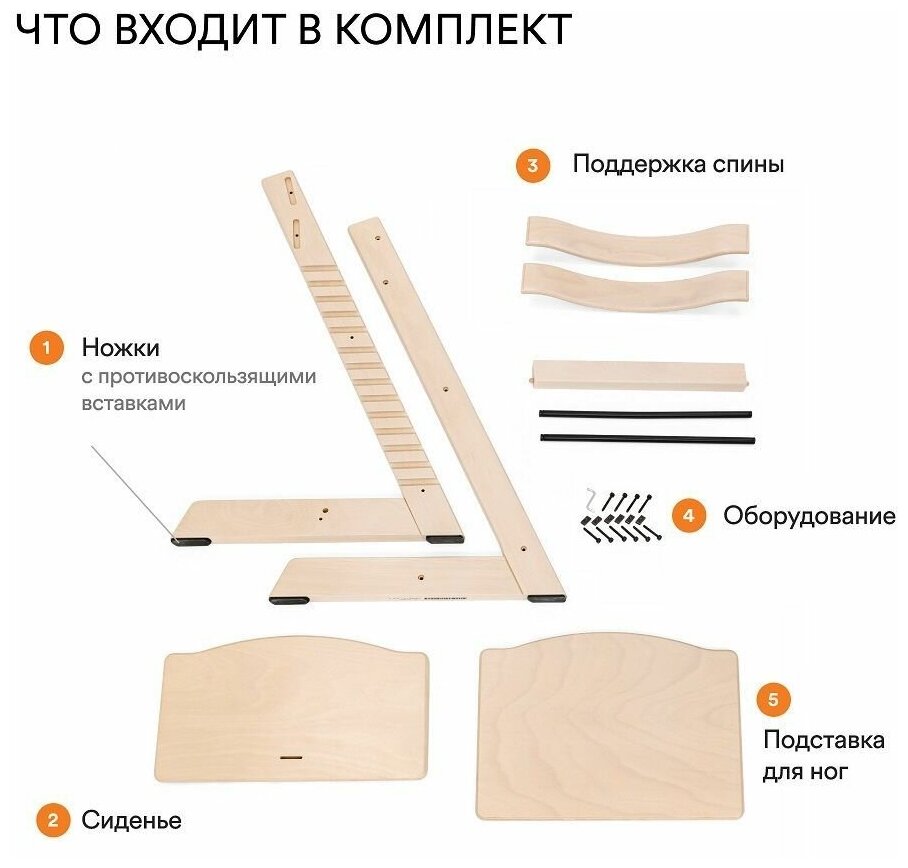 ЧТО ВХОДИТ В КОМПЛЕКТ

3 Поддержка спины

1 Ножки
с противоскользящими вставками

4 Оборудование

5
Подставка для ног

2 Сиденье