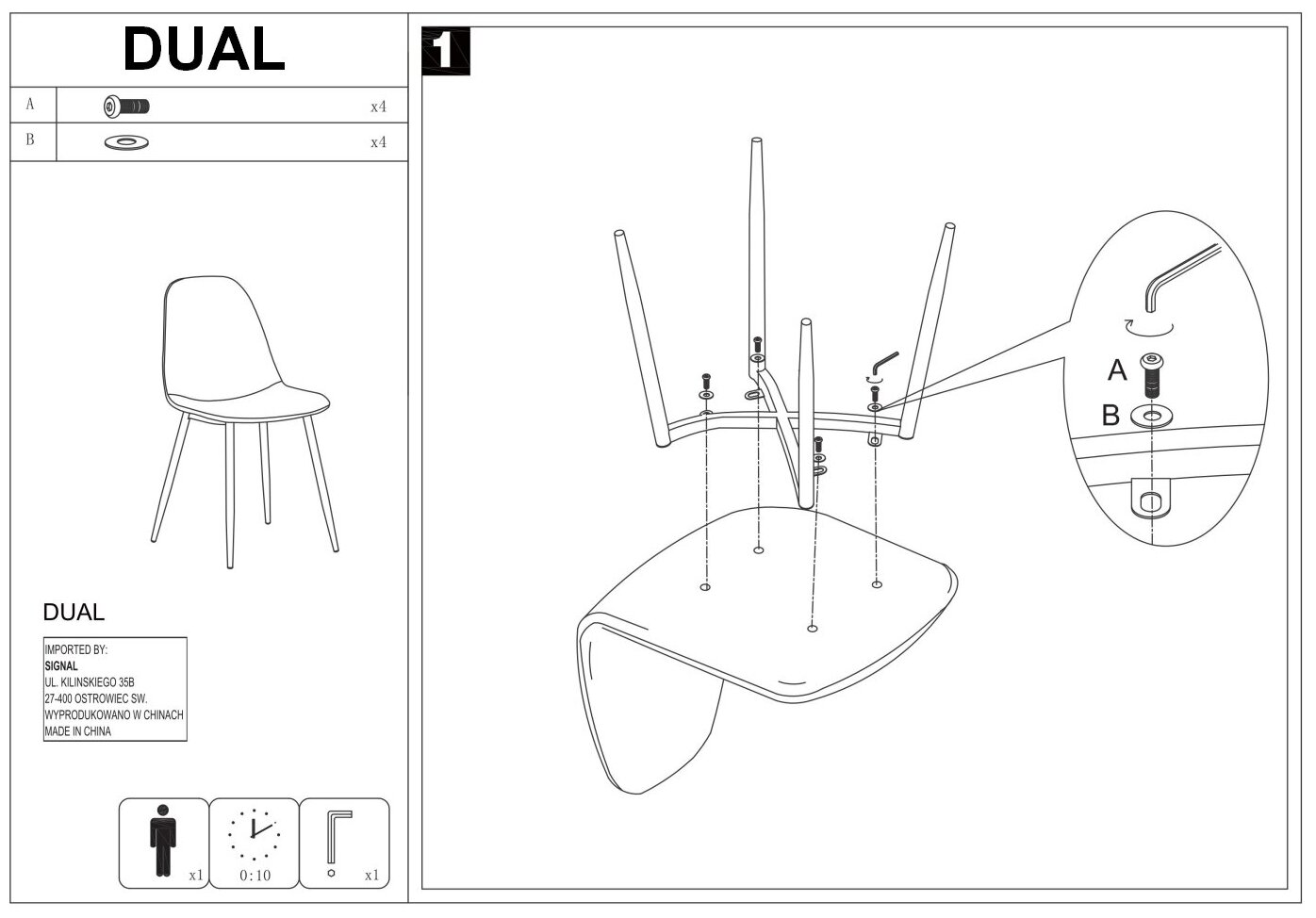 DUAL

| A | | x4 |
|---|---|---|
| B | | x4 |

DUAL

IMPORTED BY:
SIGNAL
UL. KILINSKIEGO 35B
27-400 OSTROWIEC SW.
WYPRODUKOWANO W CHINACH
MADE IN CHINA

x1
0:10
x1

1

A
B