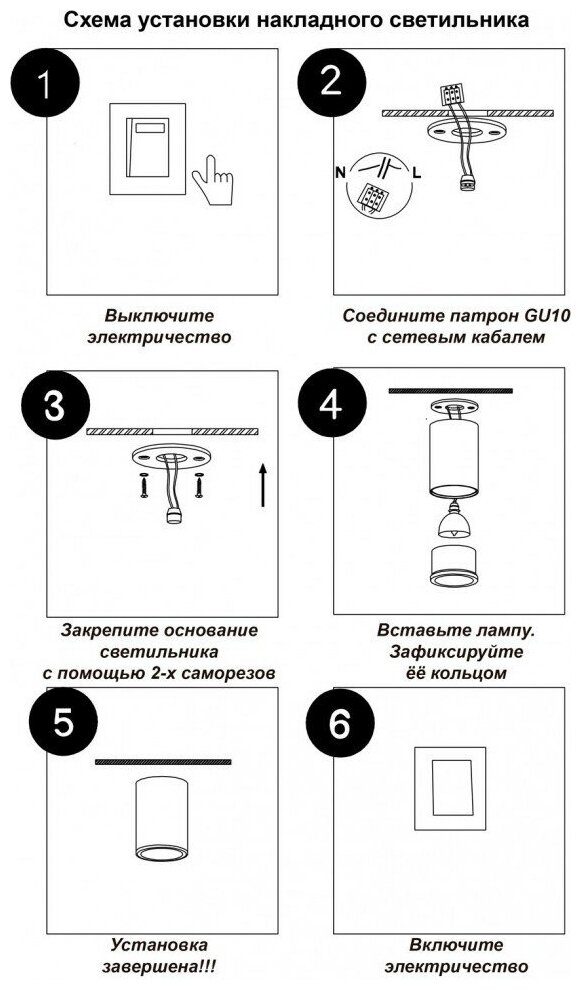 Схема установки накладного светильника

1

Выключите электричество

2

N

L

Соедините патрон GU10 с сетевым кабалем

3

Закрепите основание светильника с помощью 2-х саморезов

4

Вставьте лампу. Зафиксируйте её кольцом

5

Установка завершена!!!

6

Включите электричество