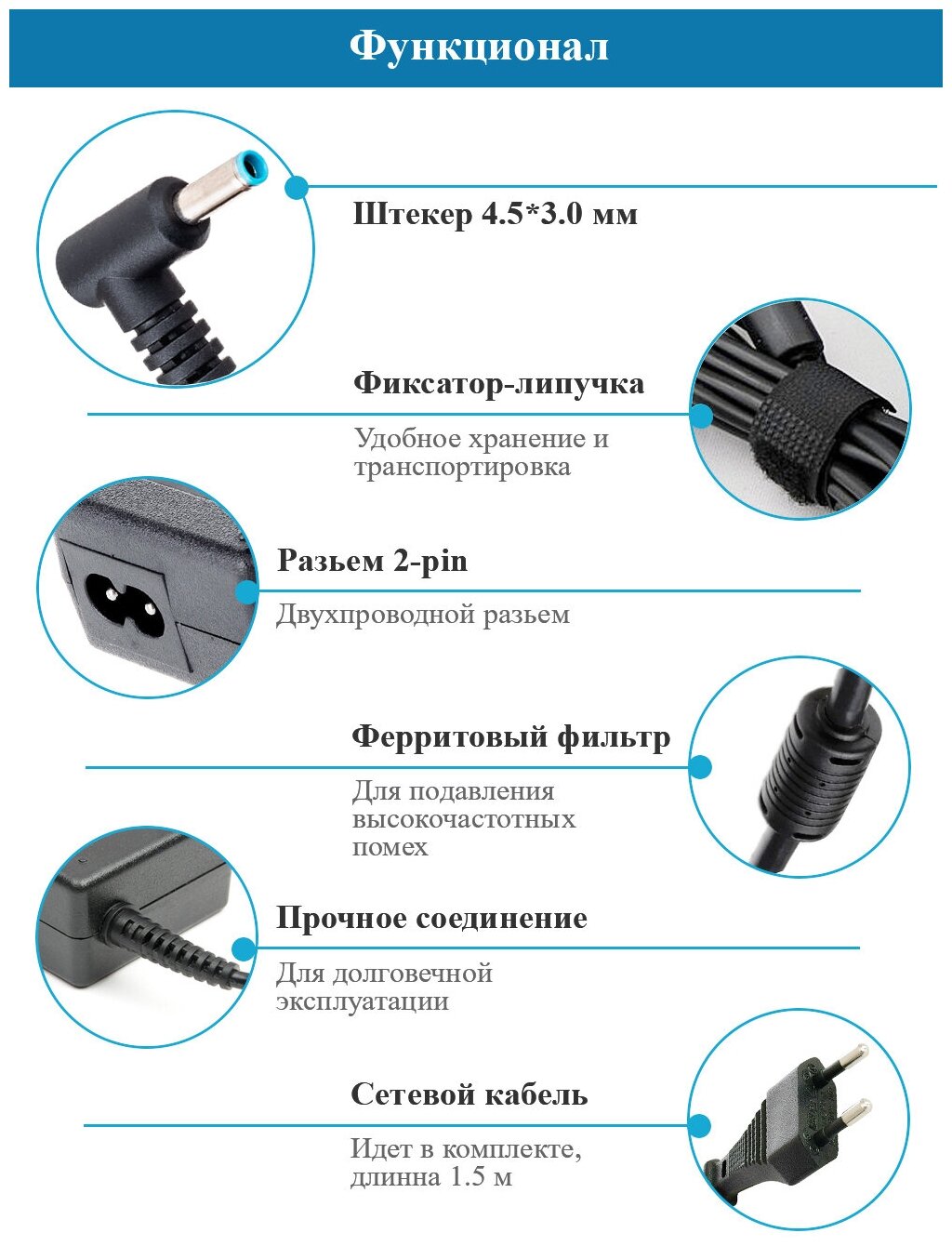 Функционал

Штекер 4.5*3.0 мм

Фиксатор-липучка

Удобное хранение и транспортировка

Разьем 2-pin

Двухпроводной разьем

Ферритовый фильтр

Для подавления высокочастотных помех

Прочное соединение

Для долговечной эксплуатации

Сетевой кабель

Идет в комплекте, длинна 1.5 м