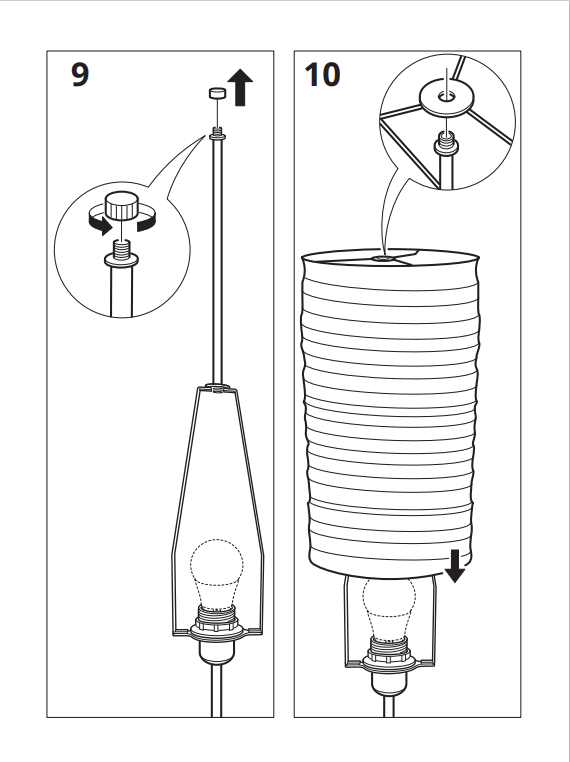 9

10