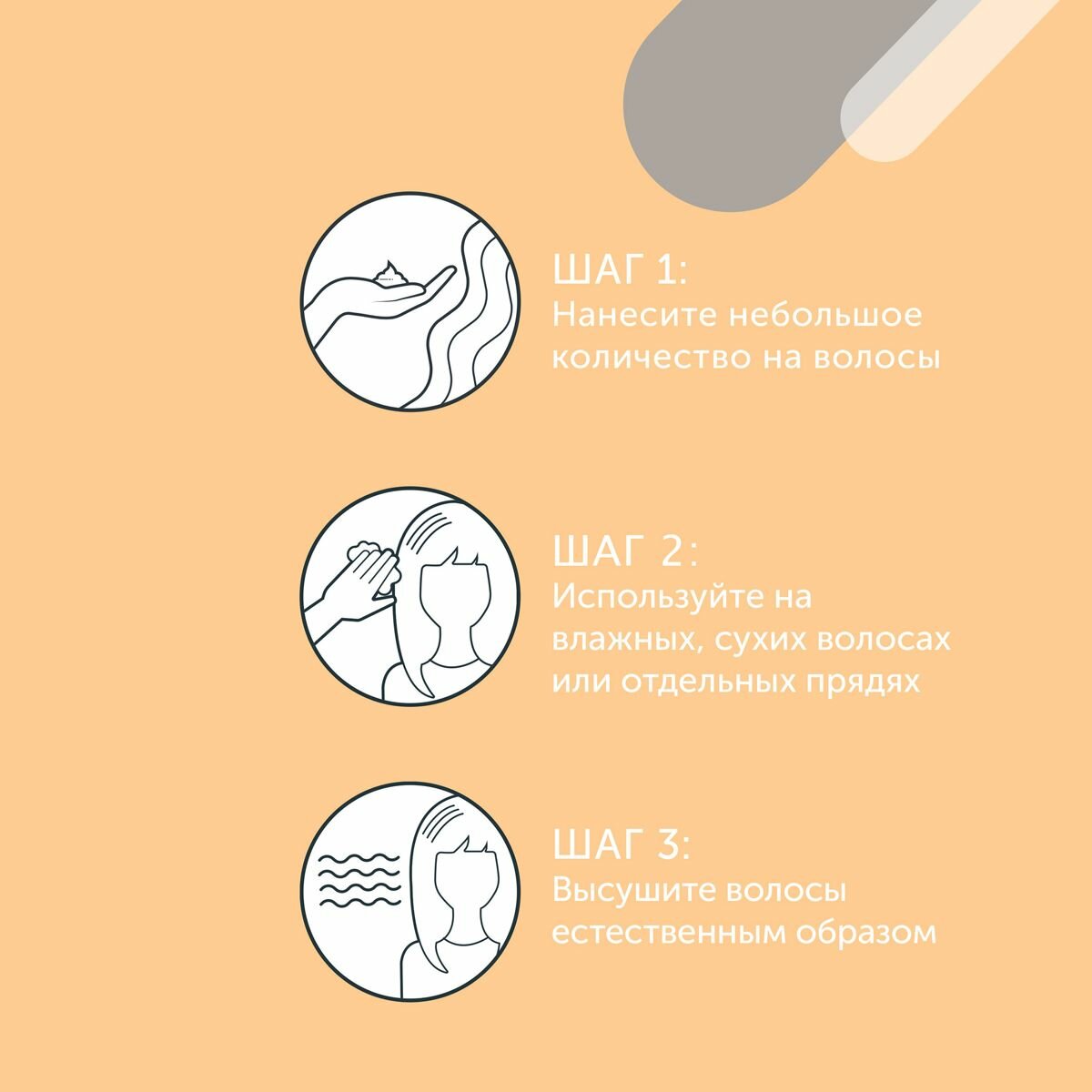 ШАГ 1:
Нанесите небольшое количество на волосы

ШАГ 2:
Используйте на влажных, сухих волосах или отдельных прядях

ШАГ 3:
Высушите волосы естественным образом