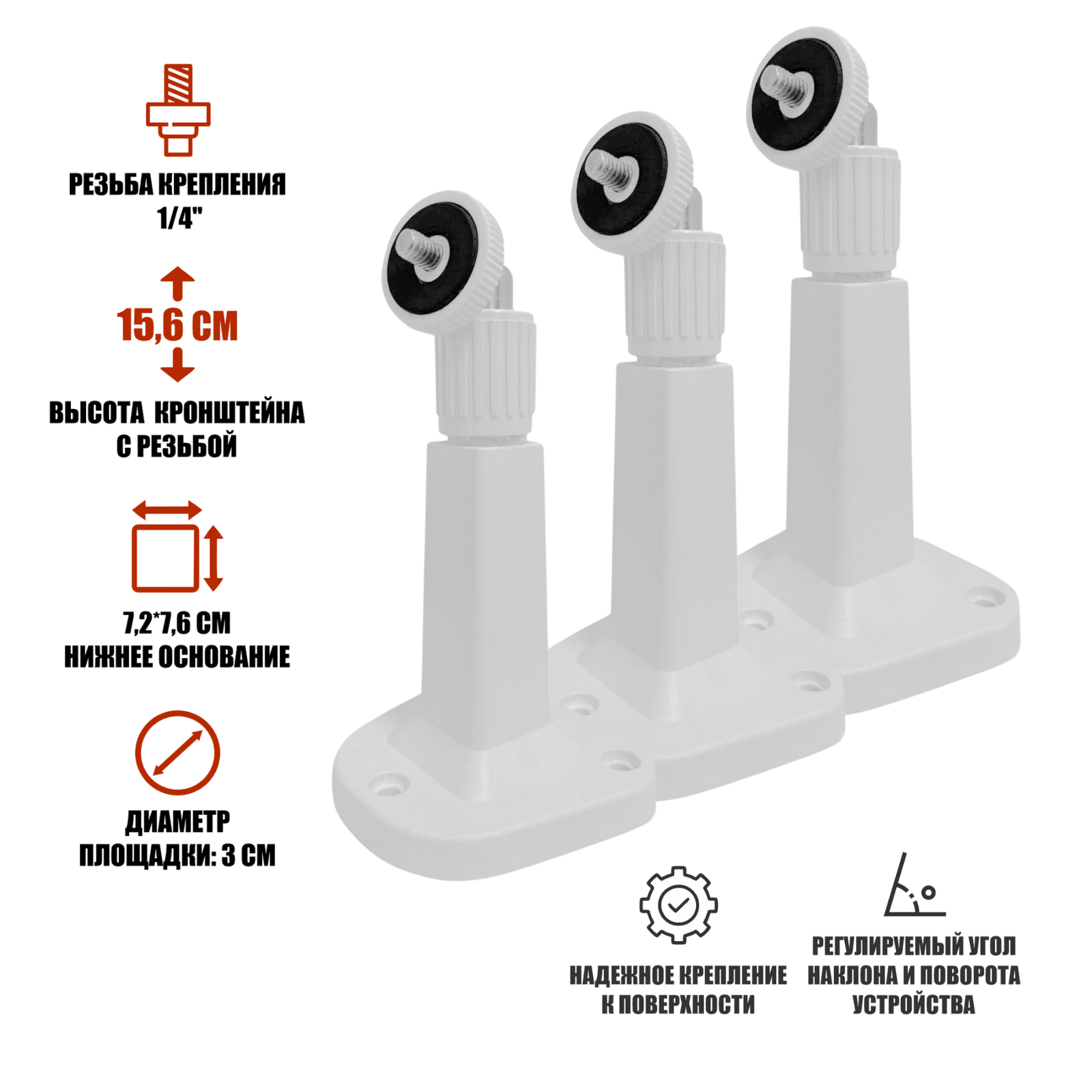 РЕЗЬБА КРЕПЛЕНИЯ 1/4"

15,6 СМ

ВЫСОТА КРОНШТЕЙНА С РЕЗЬБОЙ

7,2*7,6 СМ НИЖНЕЕ ОСНОВАНИЕ

ДИАМЕТР ПЛОЩАДКИ: 3 СМ

НАДЕЖНОЕ КРЕПЛЕНИЕ К ПОВЕРХНОСТИ

РЕГУЛИРУЕМЫЙ УГОЛ НАКЛОНА И ПОВОРОТА УСТРОЙСТВА