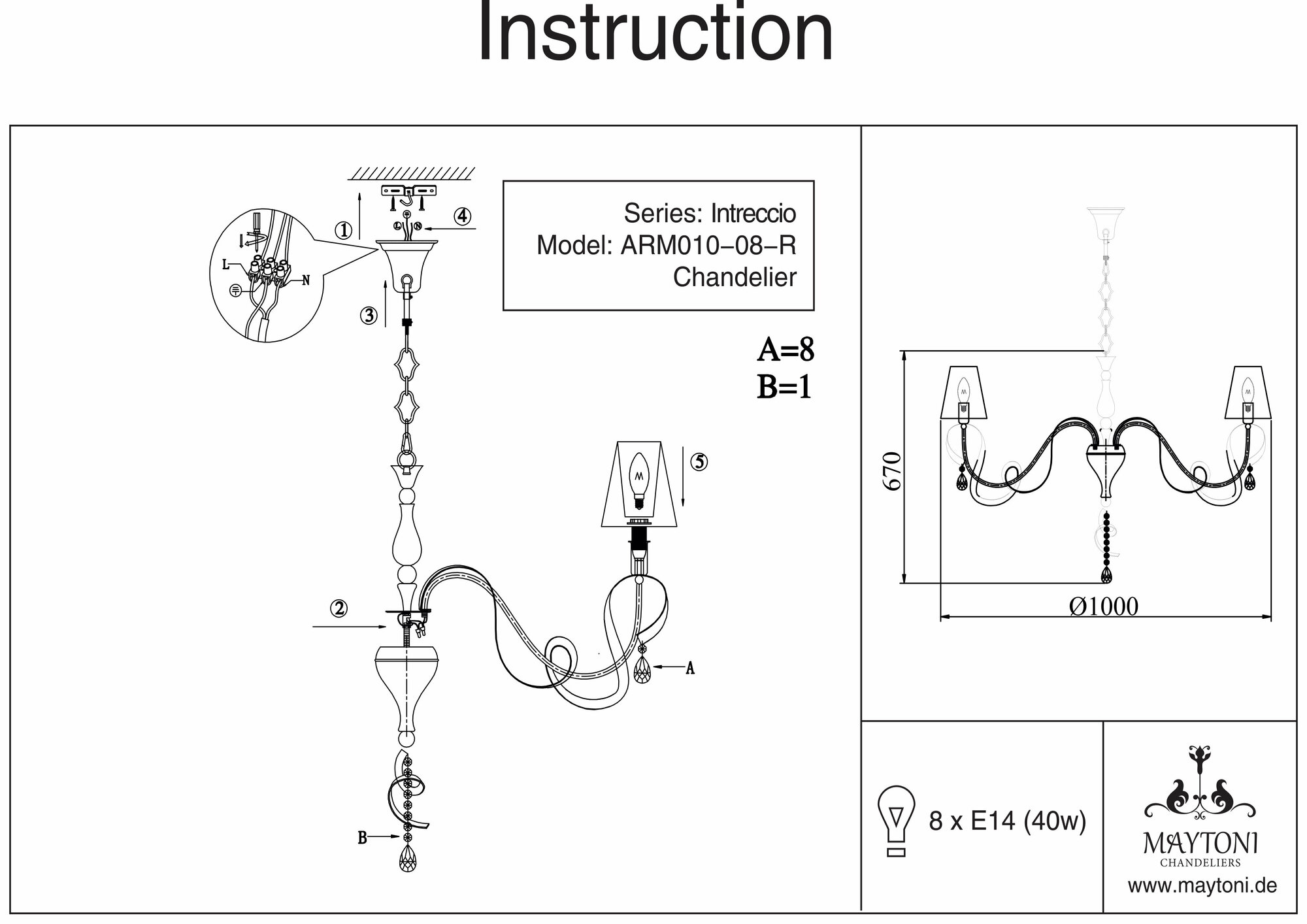 Instruction

①
④
L
N
L
N
③
Series: Intreccio
Model: ARM010-08-R
Chandelier

A=8
B=1

⑤
②
A
B

670
Ø1000

8 x E14 (40w)

MAYTONI
CHANDELIERS
www.maytoni.de