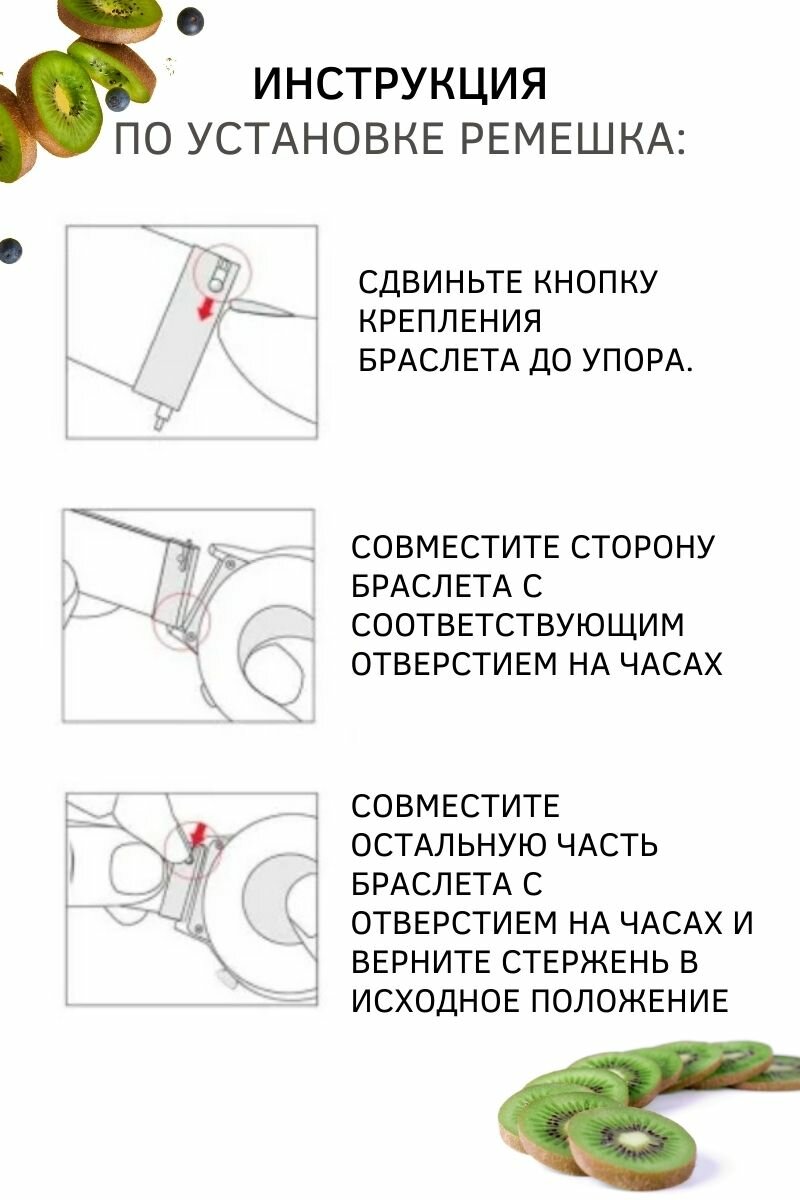 ИНСТРУКЦИЯ
ПО УСТАНОВКЕ РЕМЕШКА:

СДВИНЬТЕ КНОПКУ КРЕПЛЕНИЯ БРАСЛЕТА ДО УПОРА.

СОВМЕСТИТЕ СТОРОНУ БРАСЛЕТА С СООТВЕТСТВУЮЩИМ ОТВЕРСТИЕМ НА ЧАСАХ

СОВМЕСТИТЕ ОСТАЛЬНУЮ ЧАСТЬ БРАСЛЕТА С ОТВЕРСТИЕМ НА ЧАСАХ И ВЕРНИТЕ СТЕРЖЕНЬ В ИСХОДНОЕ ПОЛОЖЕНИЕ