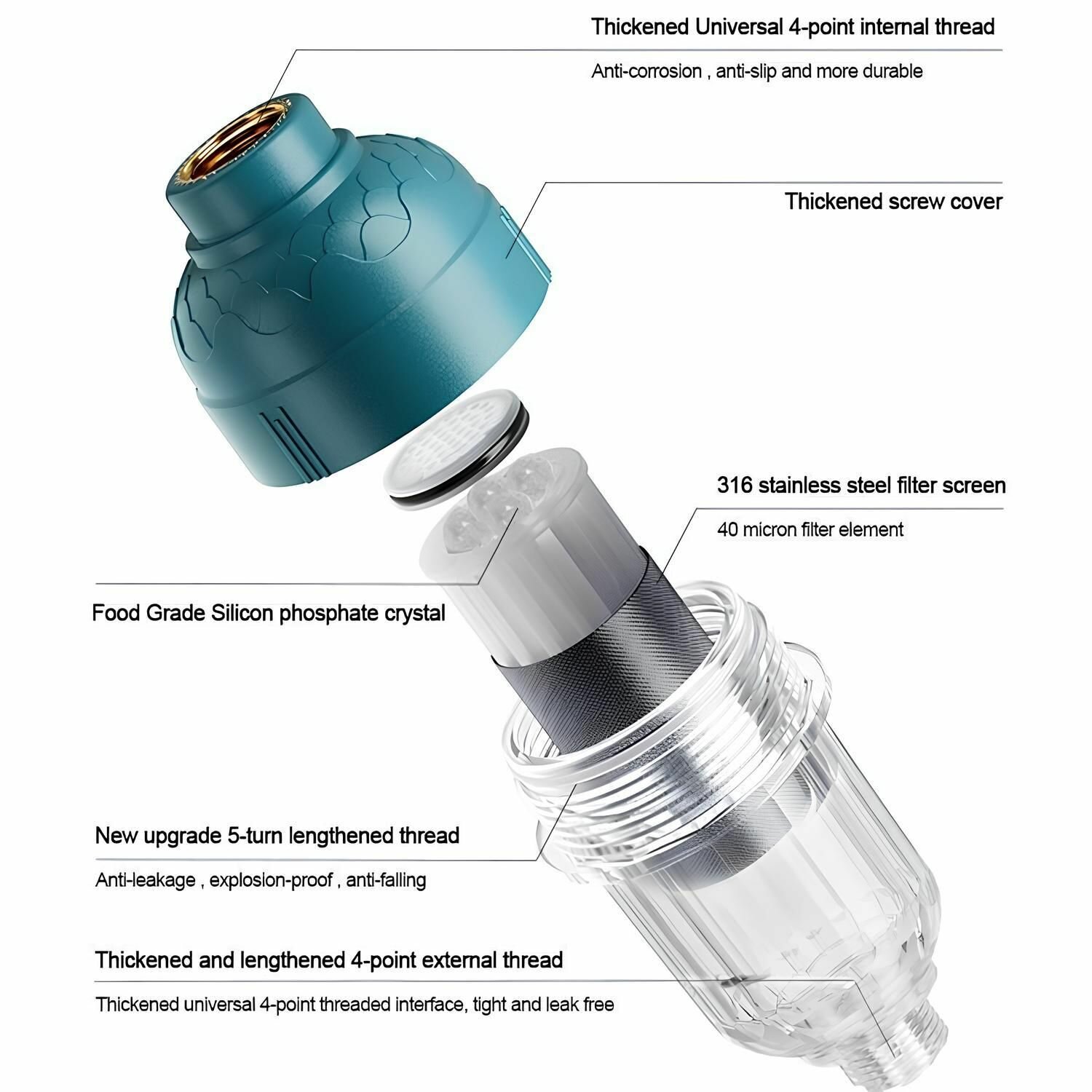 Thickened Universal 4-point internal thread

Anti-corrosion , anti-slip and more durable

Thickened screw cover

316 stainless steel filter screen

40 micron filter element

Food Grade Silicon phosphate crystal

New upgrade 5-turn lengthened thread

Anti-leakage , explosion-proof , anti-falling

Thickened and lengthened 4-point external thread

Thickened universal 4-point threaded interface, tight and leak free