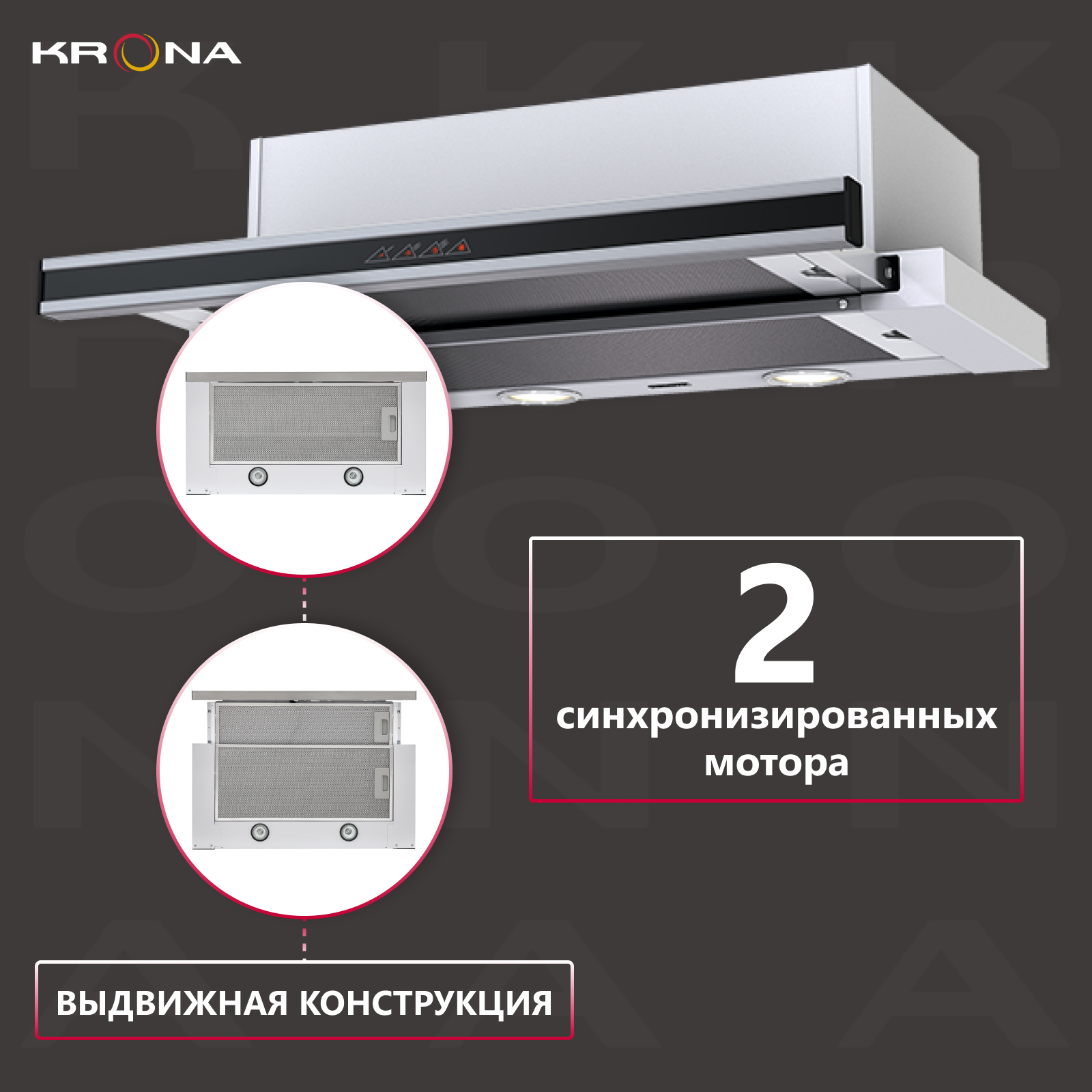 KRONA

2
синхронизированных мотора

ВЫДВИЖНАЯ КОНСТРУКЦИЯ