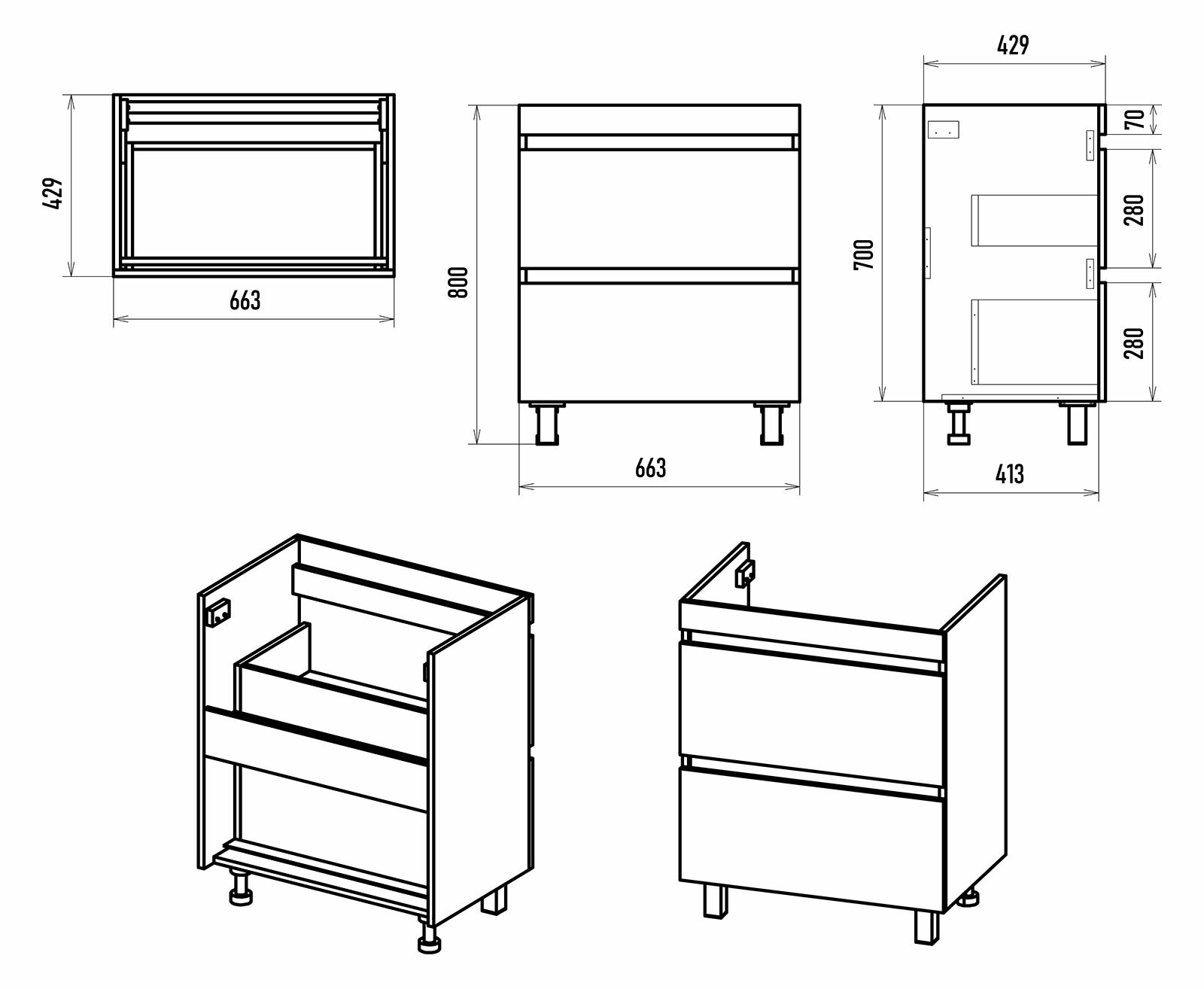 429

663

800

663

429

700

70

280

280

413