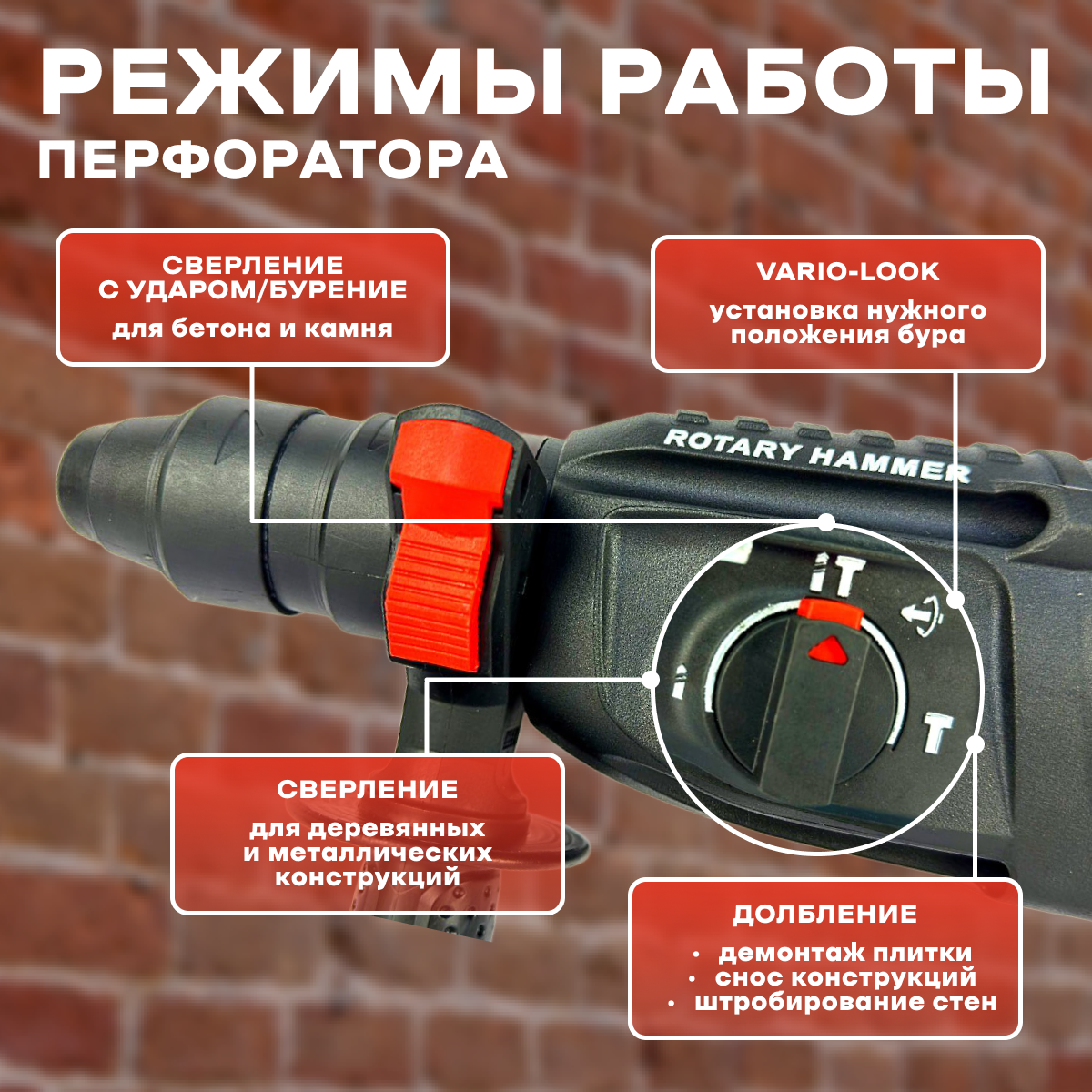 РЕЖИМЫ РАБОТЫ
ПЕРФОРАТОРА

СВЕРЛЕНИЕ
С УДАРОМ/БУРЕНИЕ
для бетона и камня

VARIO-LOOK
установка нужного положения бура

ROTARY HAMMER

СВЕРЛЕНИЕ
для деревянных и металлических конструкций

ДОЛБЛЕНИЕ
• демонтаж плитки
• снос конструкций
• штробирование стен