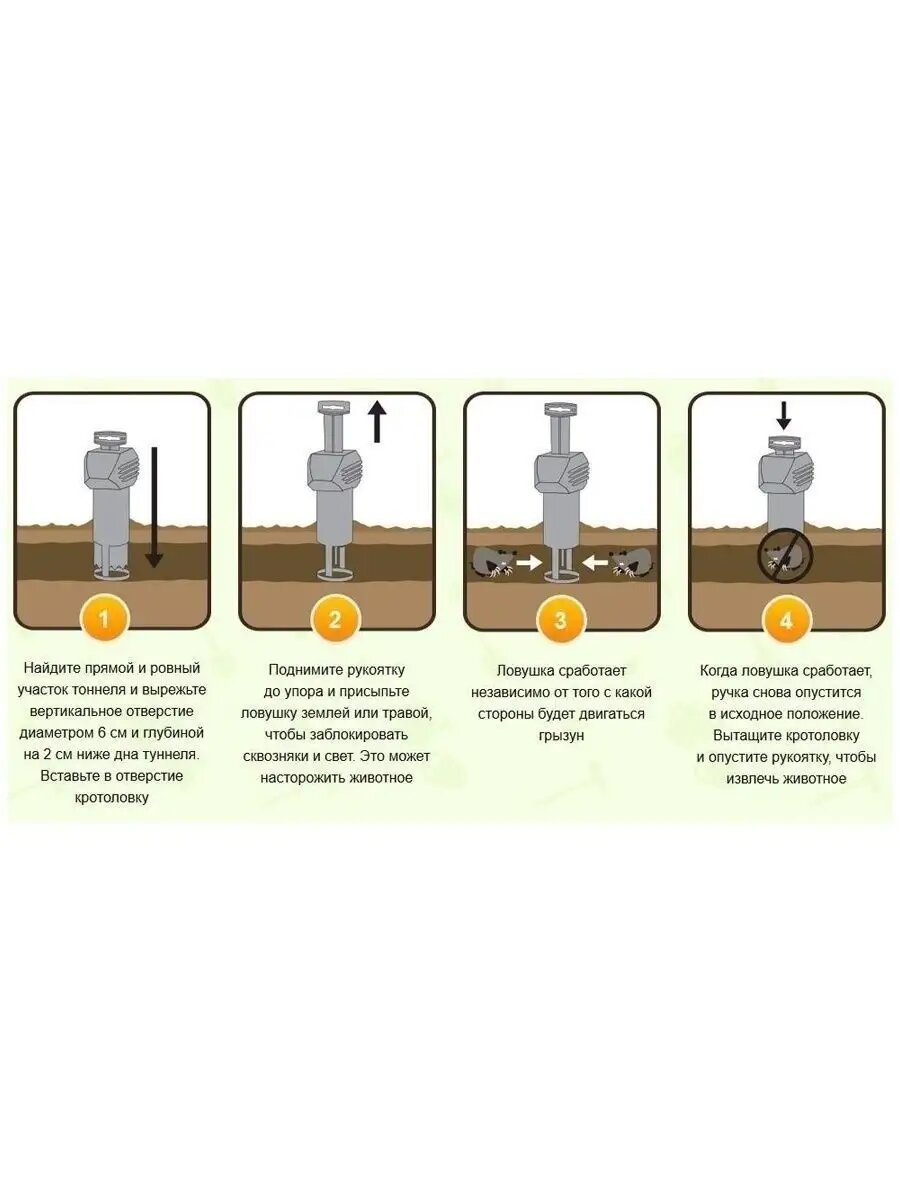 1

Найдите прямой и ровный участок тоннеля и вырежьте вертикальное отверстие диаметром 6 см и глубиной на 2 см ниже дна туннеля. Вставьте в отверстие кротоловку

2

Поднимите рукоятку до упора и присыпьте ловушку землей или травой, чтобы заблокировать сквозняки и свет. Это может насторожить животное

3

Ловушка сработает независимо от того с какой стороны будет двигаться грызун

4

Когда ловушка сработает, ручка снова опустится в исходное положение. Вытащите кротоловку и опустите рукоятку, чтобы извлечь животное