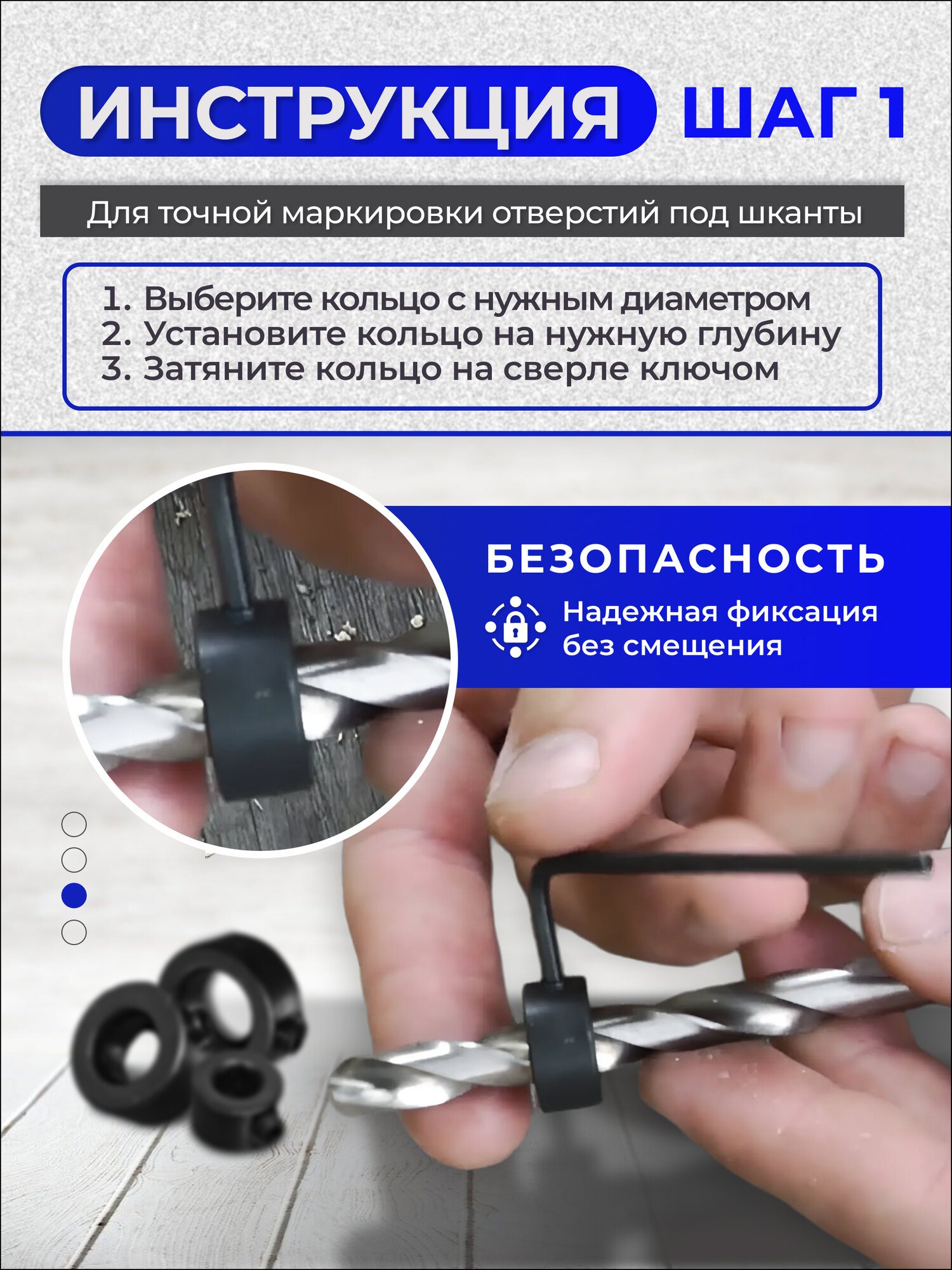 ИНСТРУКЦИЯ ШАГ 1

Для точной маркировки отверстий под шканты

1. Выберите кольцо с нужным диаметром
2. Установите кольцо на нужную глубину
3. Затяните кольцо на сверле ключом

БЕЗОПАСНОСТЬ

Надежная фиксация без смещения