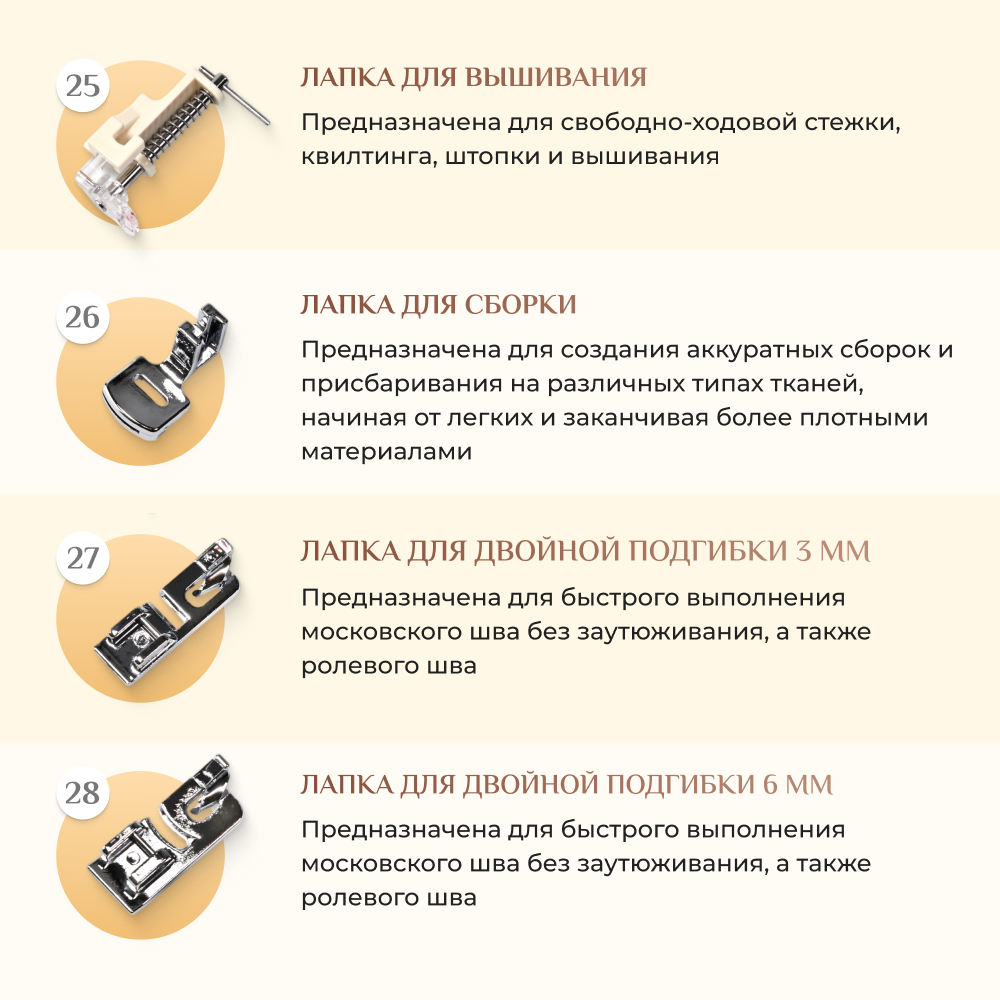 25

ЛАПКА ДЛЯ ВЫШИВАНИЯ

Предназначена для свободно-ходовой стежки, квилтинга, штопки и вышивания

26

ЛАПКА ДЛЯ СБОРКИ

Предназначена для создания аккуратных сборок и присбаривания на различных типах тканей, начиная от легких и заканчивая более плотными материалами

27

ЛАПКА ДЛЯ ДВОЙНОЙ ПОДГИБКИ 3 ММ

Предназначена для быстрого выполнения московского шва без заутюживания, а также ролевого шва

28

ЛАПКА ДЛЯ ДВОЙНОЙ ПОДГИБКИ 6 ММ

Предназначена для быстрого выполнения московского шва без заутюживания, а также ролевого шва