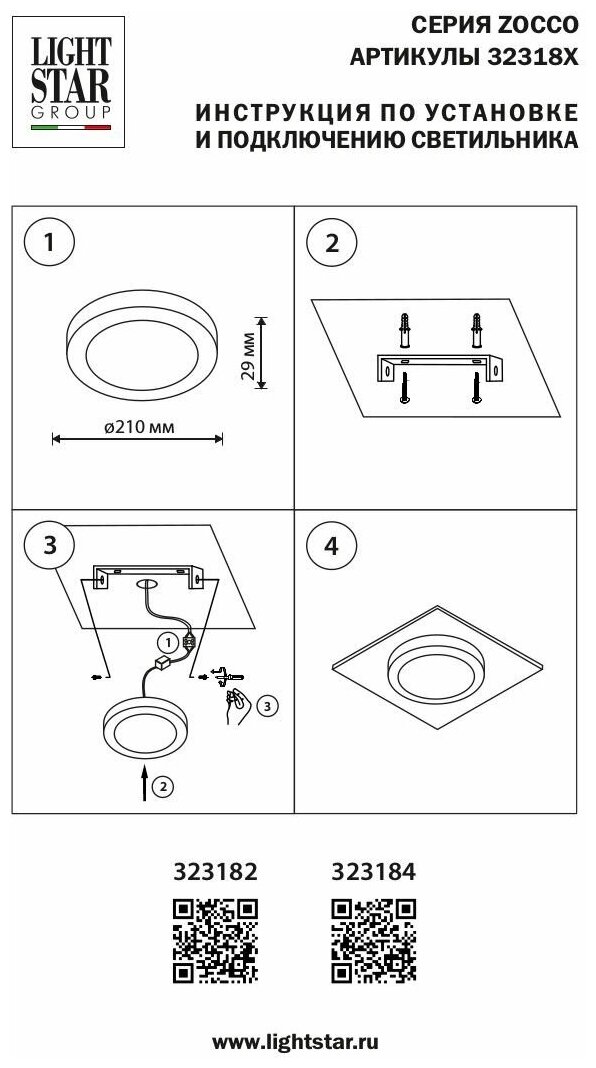 LIGHT STAR GROUP

СЕРИЯ ZOCCO
АРТИКУЛЫ 32318X

ИНСТРУКЦИЯ ПО УСТАНОВКЕ
И ПОДКЛЮЧЕНИЮ СВЕТИЛЬНИКА

1

29 мм

ø210 мм

2

3

1

3

2

4

323182

323184

www.lightstar.ru