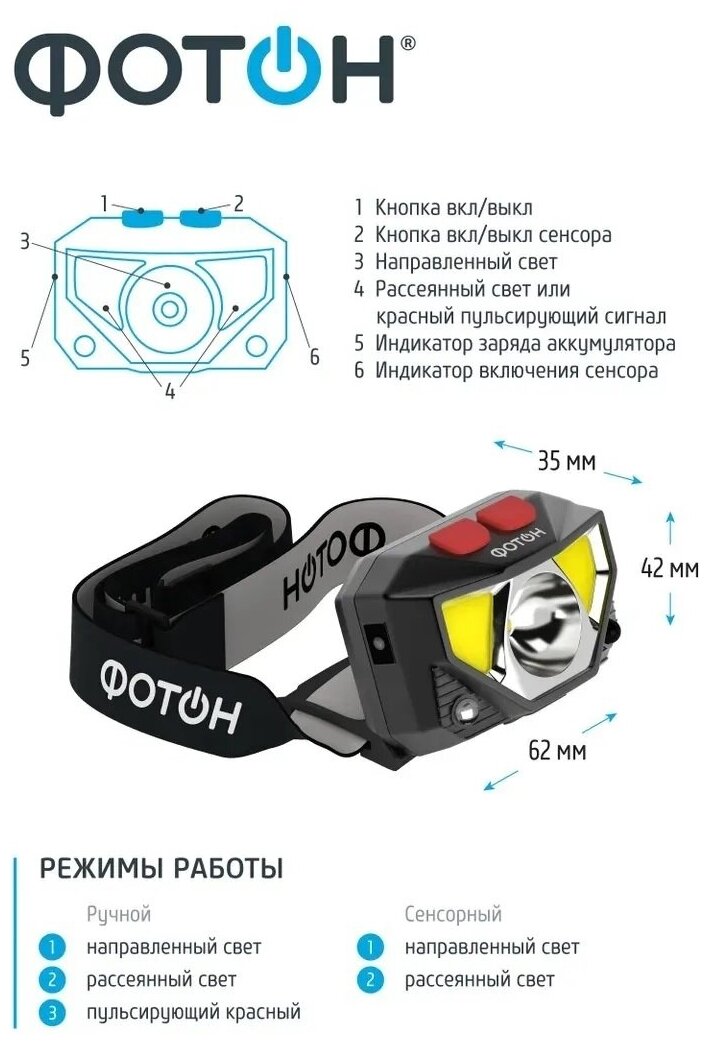 ФОТОН®

1
2
3
5
6
4

1 Кнопка вкл/выкл
2 Кнопка вкл/выкл сенсора
3 Направленный свет
4 Рассеянный свет или красный пульсирующий сигнал
5 Индикатор заряда аккумулятора
6 Индикатор включения сенсора

35 мм
42 мм
62 мм

ФОТОН
ФОТОН
ФОТОН

РЕЖИМЫ РАБОТЫ

Ручной
1 направленный свет
2 рассеянный свет
3 пульсирующий красный

Сенсорный
1 направленный свет
2 рассеянный свет