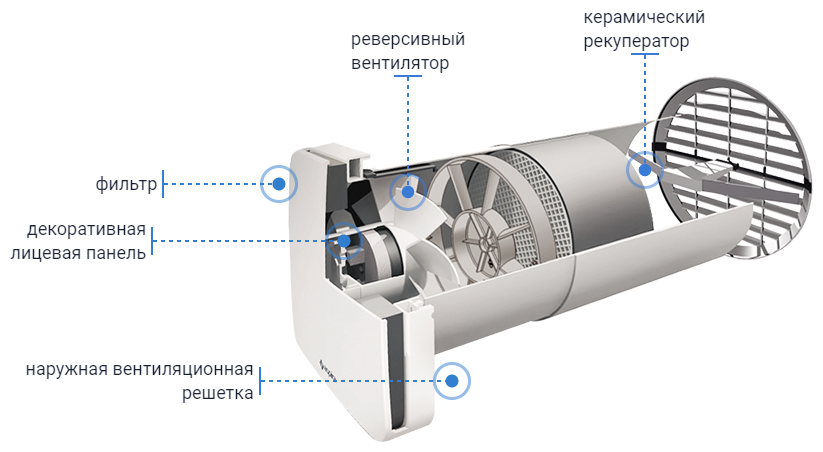 реверсивный вентилятор

керамический рекуператор

фильтр

декоративная лицевая панель

наружная вентиляционная решетка