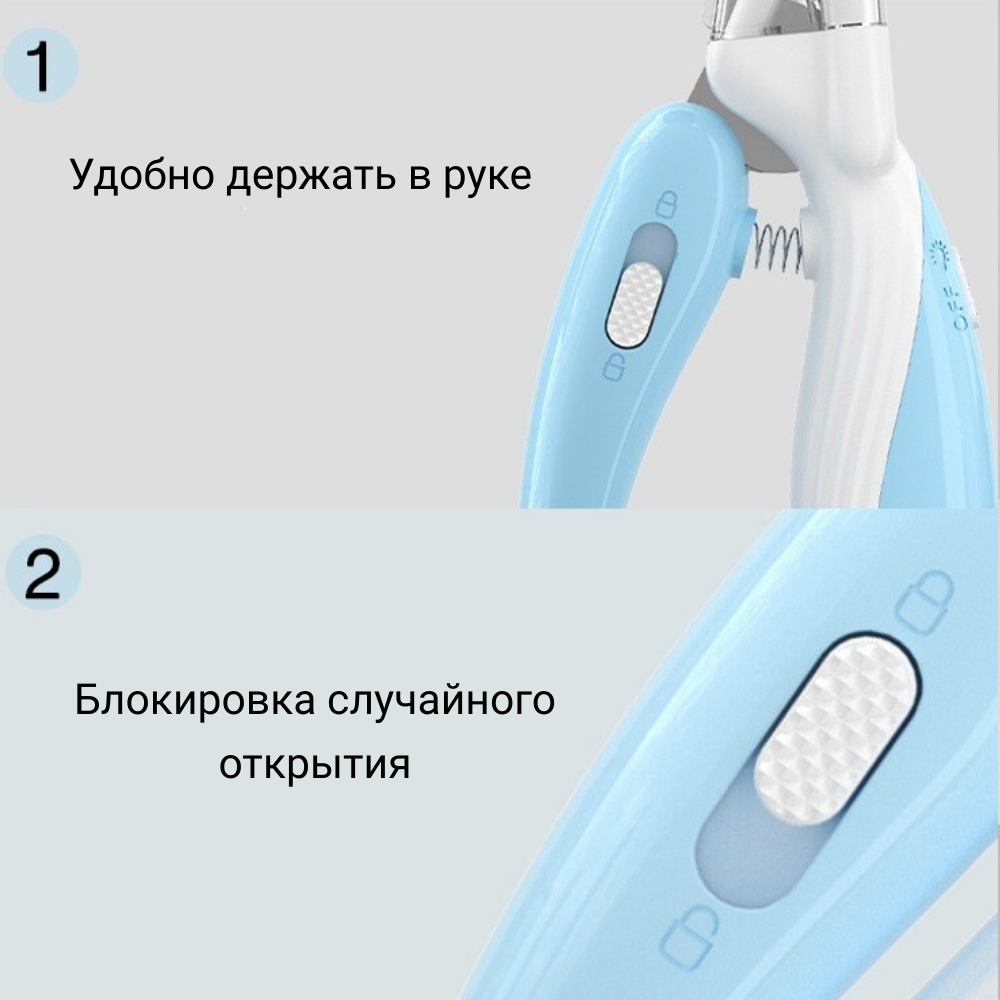 1

Удобно держать в руке

OFF

2

Блокировка случайного открытия