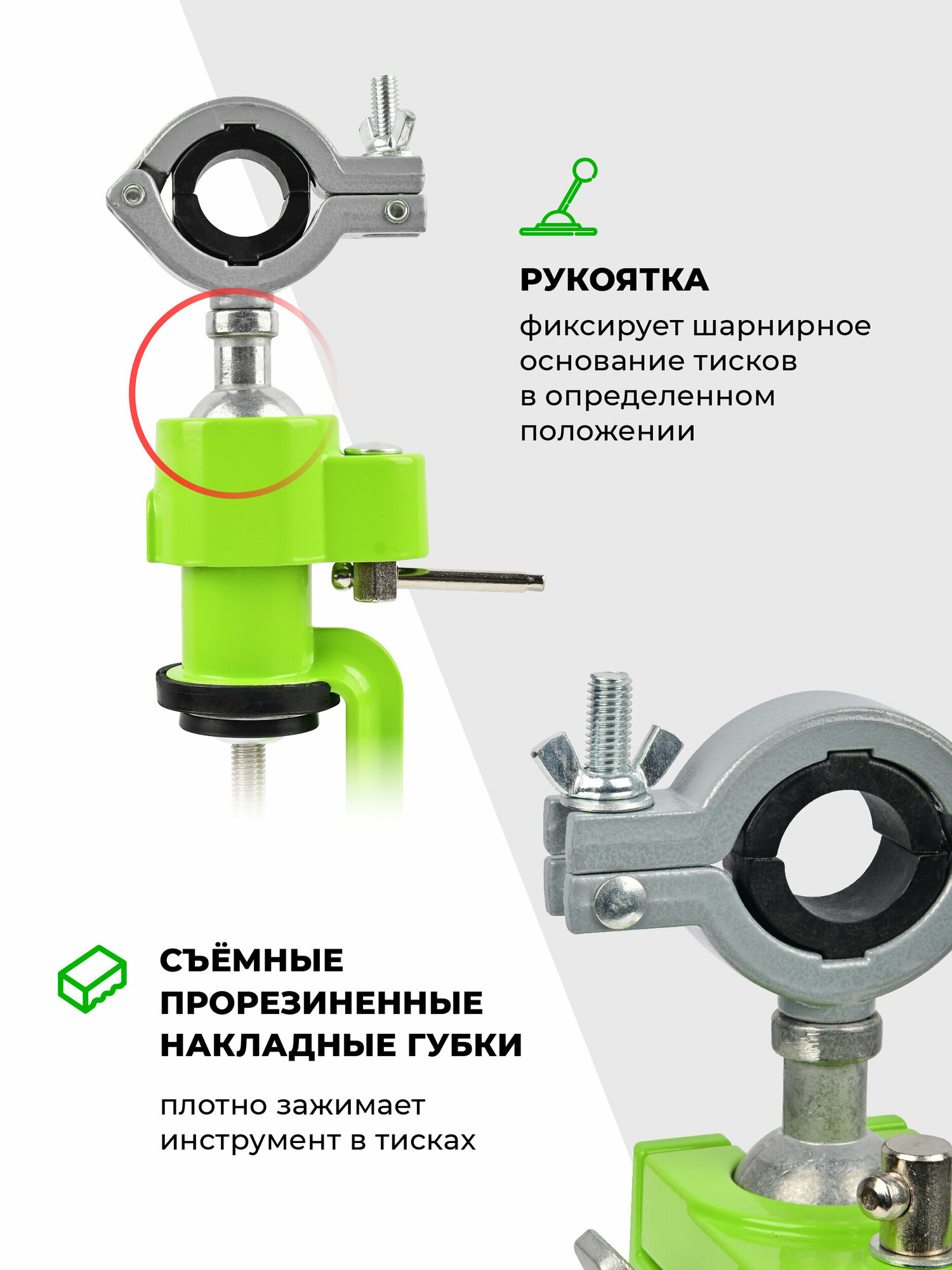 РУКОЯТКА

фиксирует шарнирное основание тисков в определенном положении

СЪЁМНЫЕ ПРОРЕЗИНЕННЫЕ НАКЛАДНЫЕ ГУБКИ

плотно зажимает инструмент в тисках