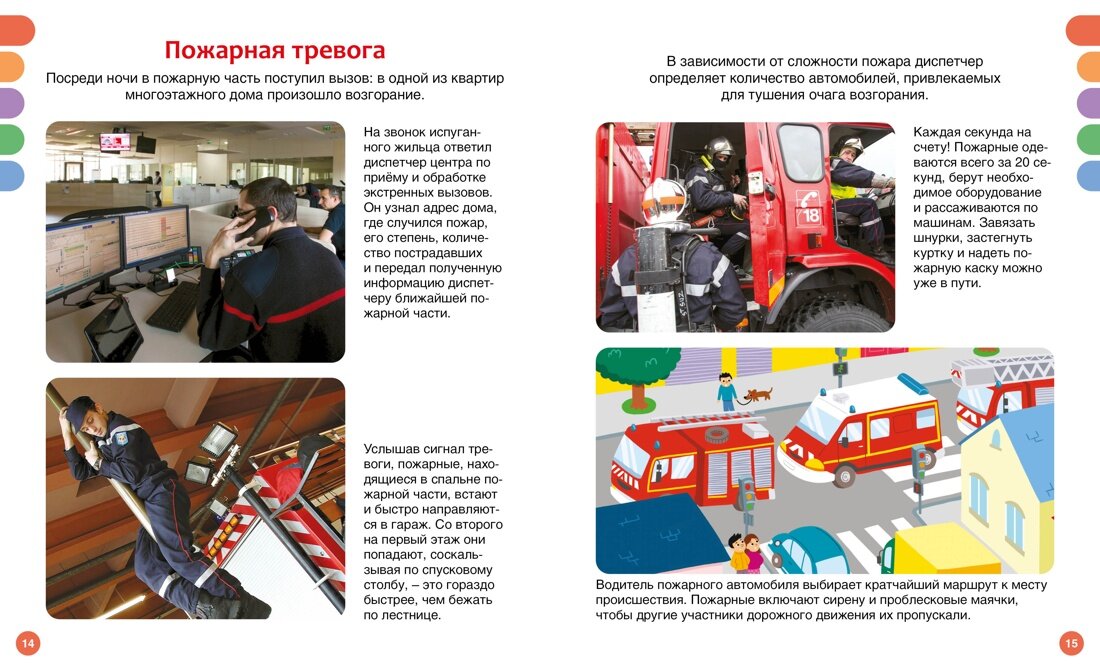 Пожарная тревога

Посреди ночи в пожарную часть поступил вызов: в одной из квартир многоэтажного дома произошло возгорание.

На звонок испуганного жильца ответил диспетчер центра по приёму и обработке экстренных вызовов. Он узнал адрес дома, где случился пожар, его степень, количество пострадавших и передал полученную информацию диспетчеру ближайшей пожарной части.

Услышав сигнал тревоги, пожарные, находящиеся в спальне пожарной части, встают и быстро направляются в гараж. Со второго на первый этаж они попадают, соскальзывая по спусковому столбу, – это гораздо быстрее, чем бежать по лестнице.

14

В зависимости от сложности пожара диспетчер определяет количество автомобилей, привлекаемых для тушения очага возгорания.

18

Каждая секунда на счету! Пожарные одеваются всего за 20 секунд, берут необходимое оборудование и рассаживаются по машинам. Завязать шнурки, застегнуть куртку и надеть пожарную каску можно уже в пути.

Водитель пожарного автомобиля выбирает кратчайший маршрут к месту происшествия. Пожарные включают сирену и проблесковые маячки, чтобы другие участники дорожного движения их пропускали.

15