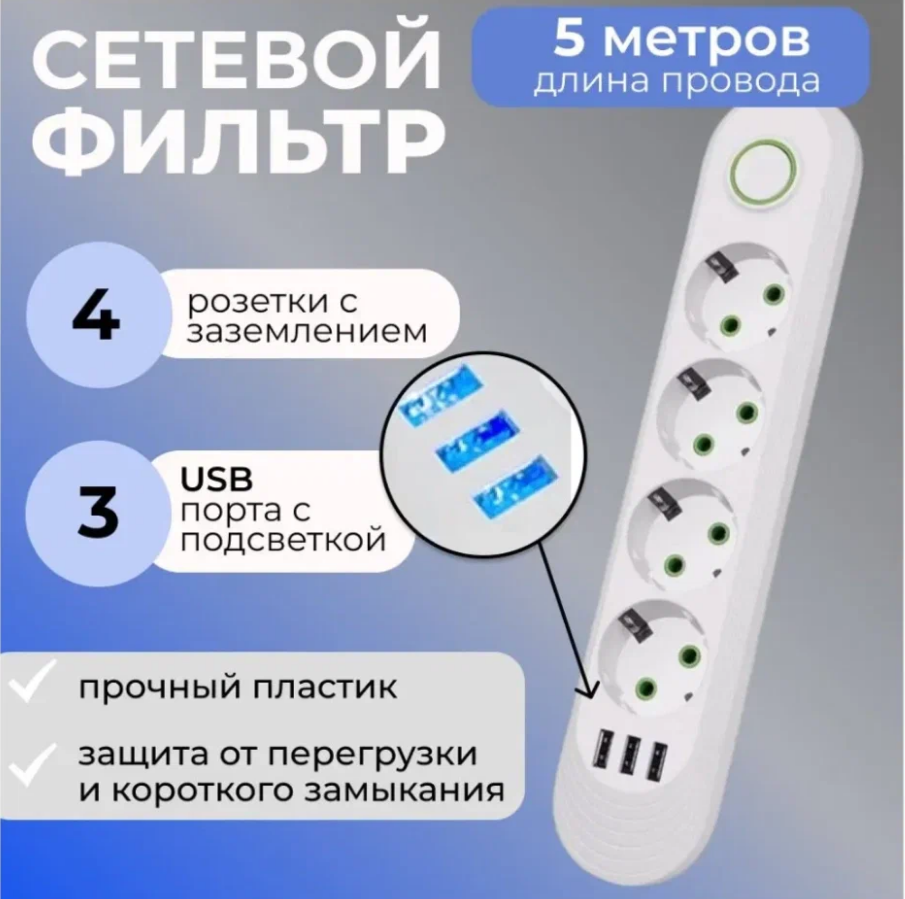 СЕТЕВОЙ ФИЛЬТР

5 метров
длина провода

4
розетки с заземлением

3
USB
порта с подсветкой

прочный пластик

защита от перегрузки и короткого замыкания