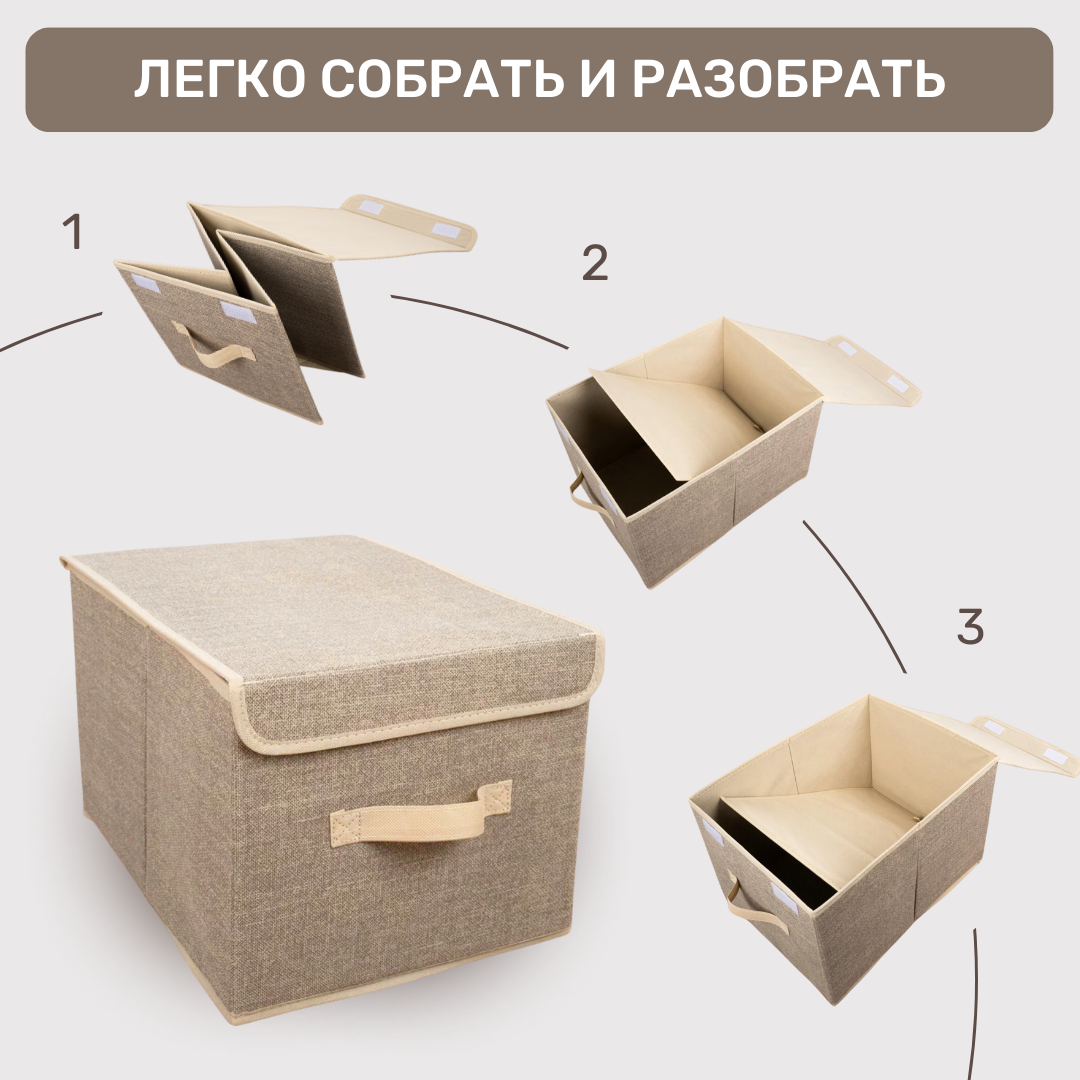 ЛЕГКО СОБРАТЬ И РАЗОБРАТЬ

1

2

3