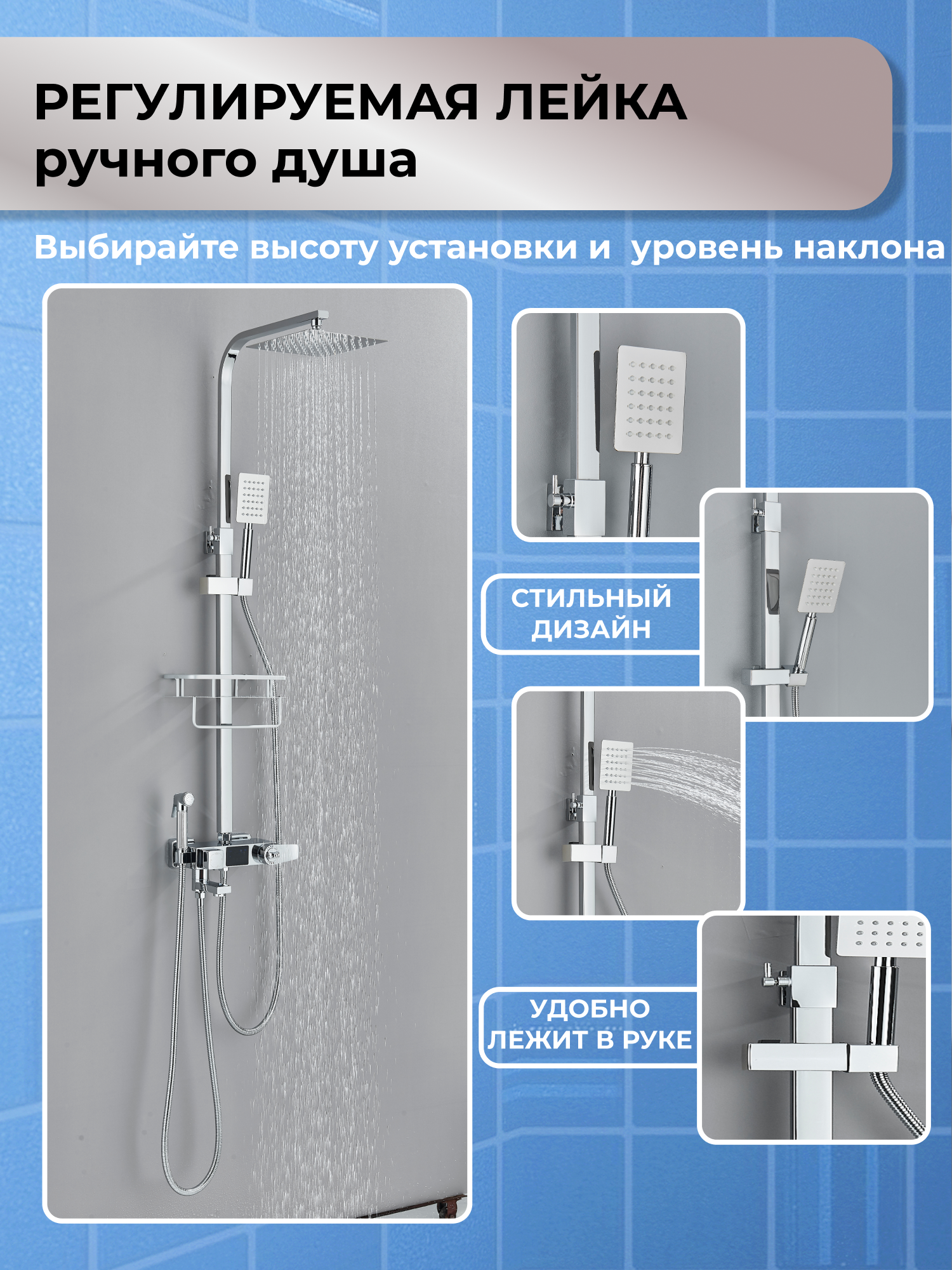 РЕГУЛИРУЕМАЯ ЛЕЙКА ручного душа

Выбирайте высоту установки и уровень наклона

СТИЛЬНЫЙ ДИЗАЙН

УДОБНО ЛЕЖИТ В РУКЕ