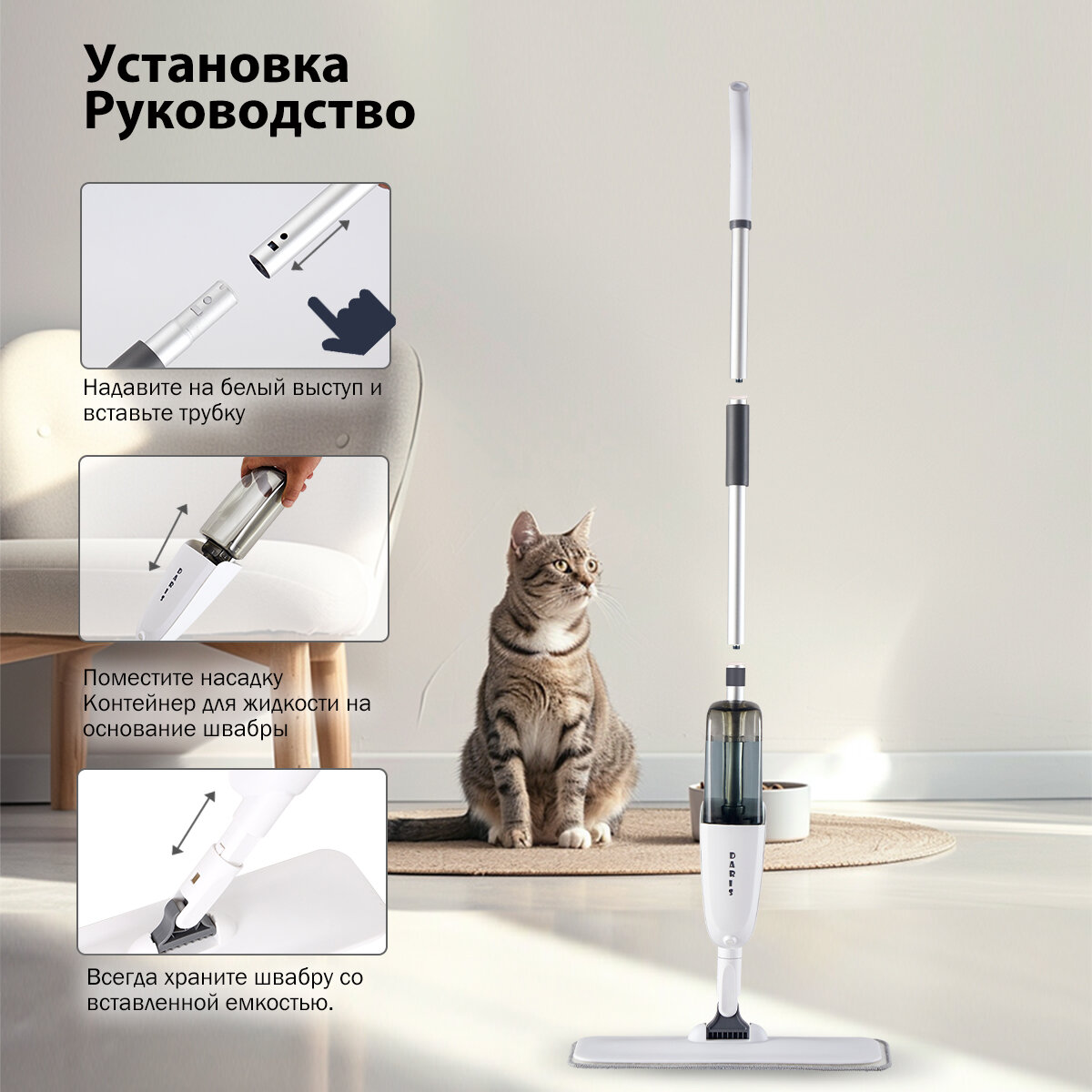 Установка
Руководство

Надавите на белый выступ и вставьте трубку

DARIS

Поместите насадку
Контейнер для жидкости на основание швабры

Всегда храните швабру со вставленной емкостью.

DARIS