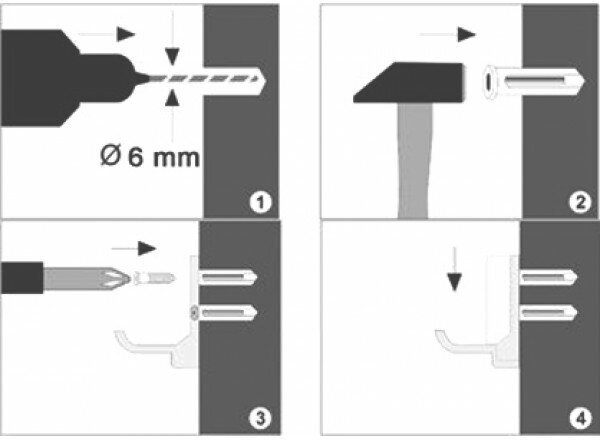 Ø 6 mm
1
2
3
4