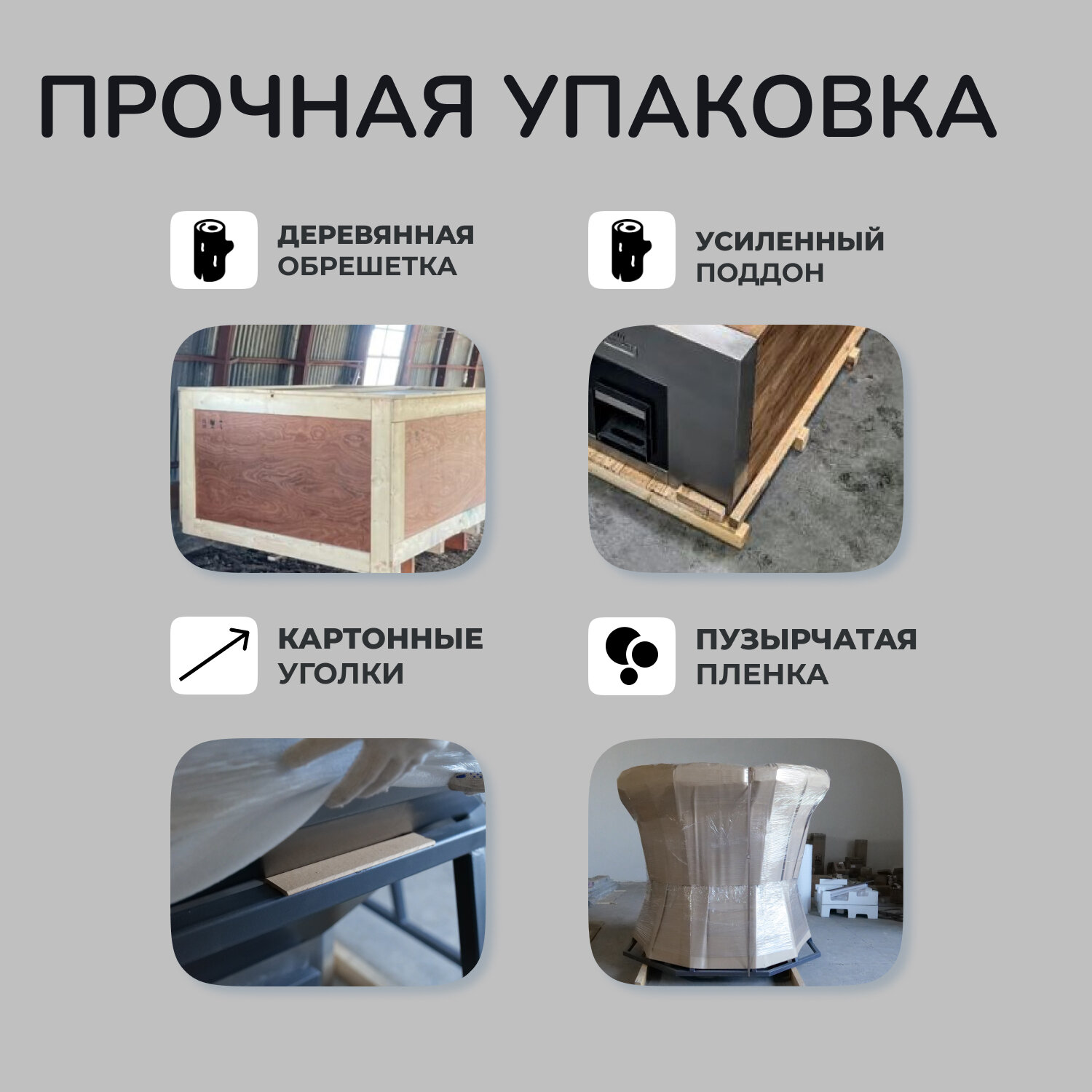 ПРОЧНАЯ УПАКОВКА

ДЕРЕВЯННАЯ ОБРЕШЕТКА

УСИЛЕННЫЙ ПОДДОН

КАРТОННЫЕ УГОЛКИ

ПУЗЫРЧАТАЯ ПЛЕНКА