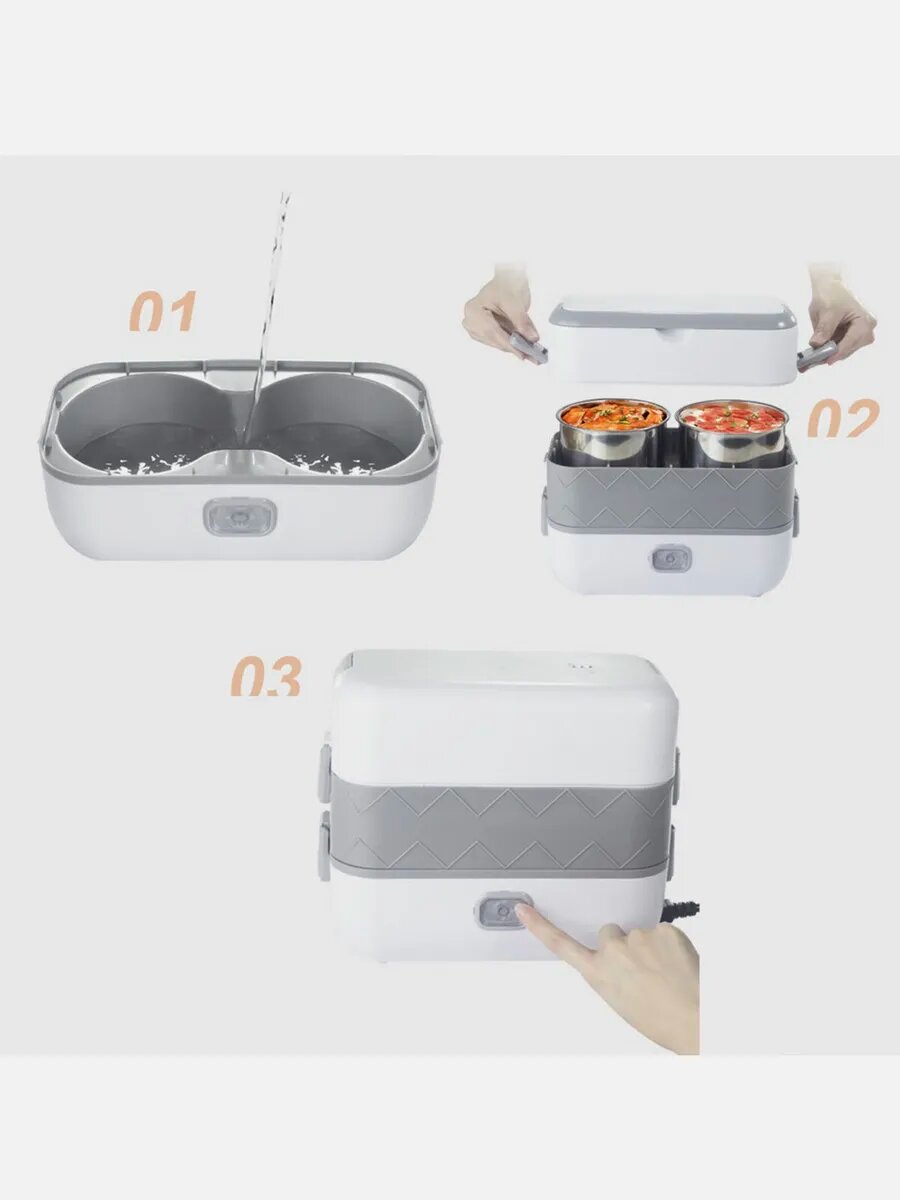 01

02

03