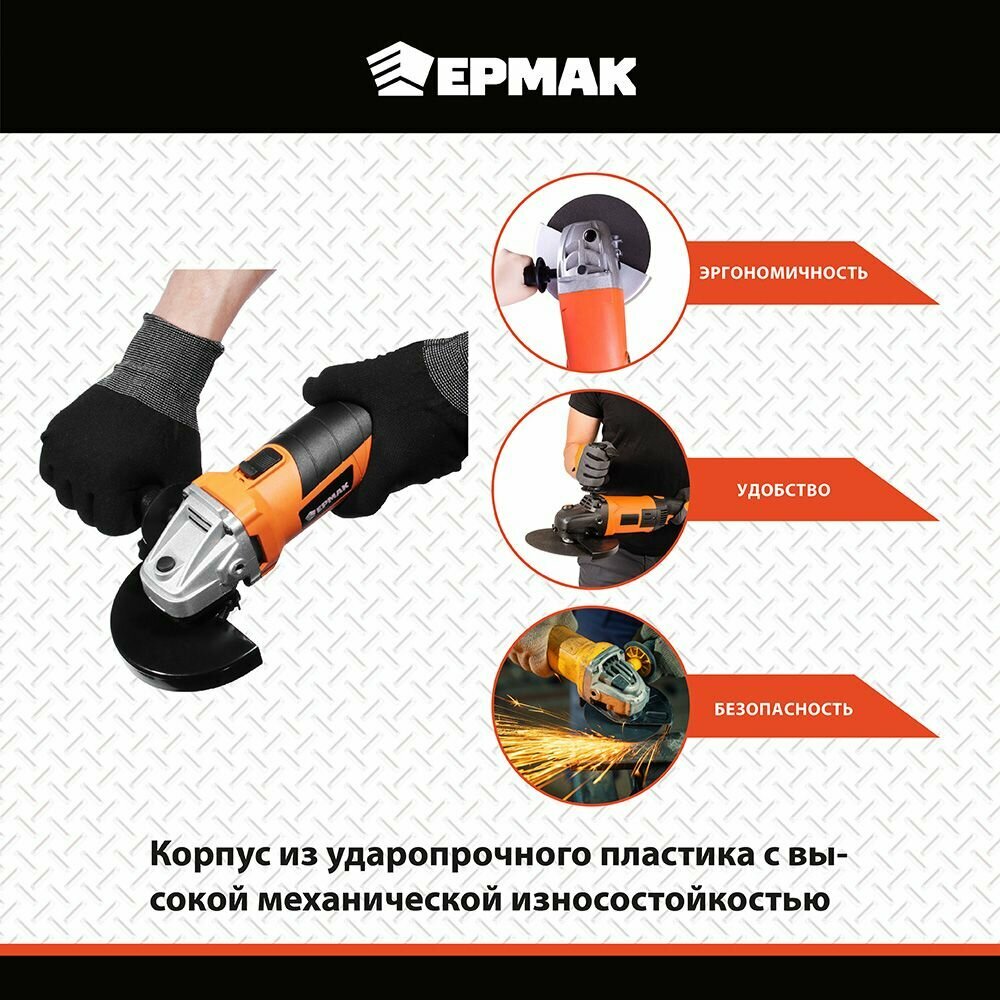 ЕРМАК

ЕРМАК

ЭРГОНОМИЧНОСТЬ

УДОБСТВО

БЕЗОПАСНОСТЬ

Корпус из ударопрочного пластика с высокой механической износостойкостью