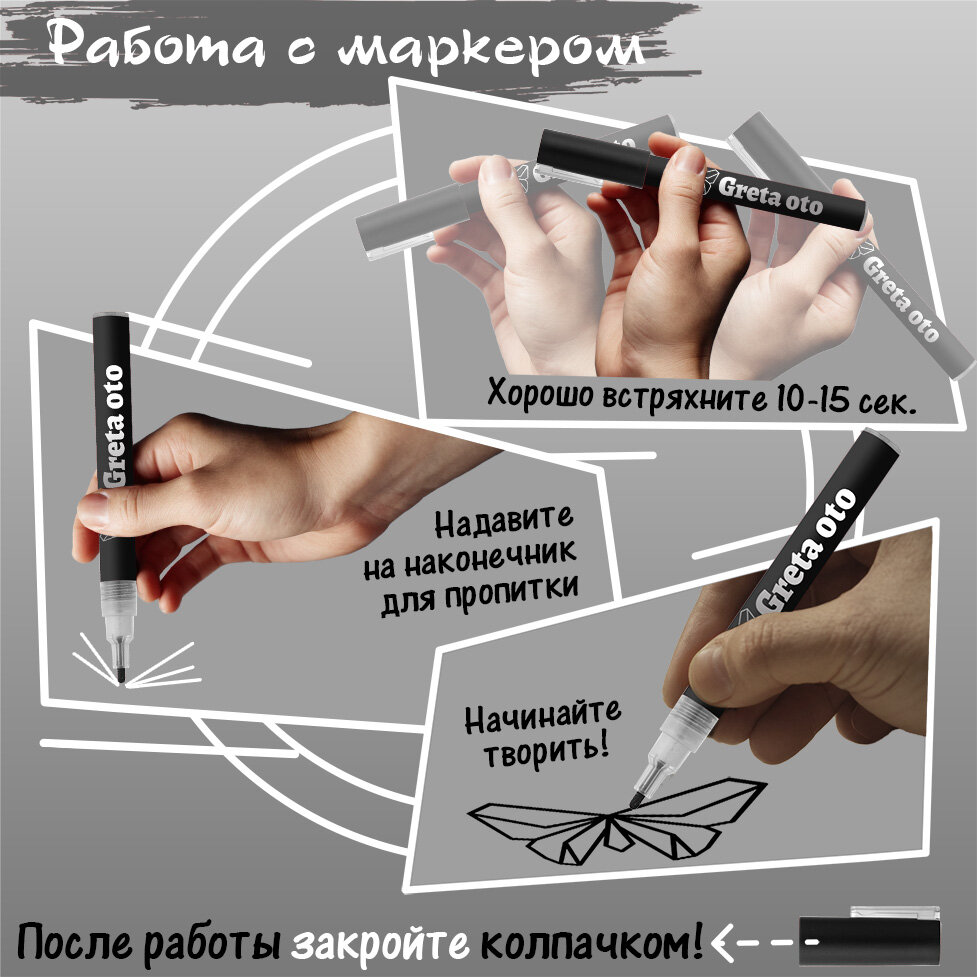 Работа с маркером

Greta oto

Greta oto

Хорошо встряхните 10-15 сек.

Greta oto

Надавите на наконечник для пропитки

Greta oto

Начинайте творить!

После работы закройте колпачком!