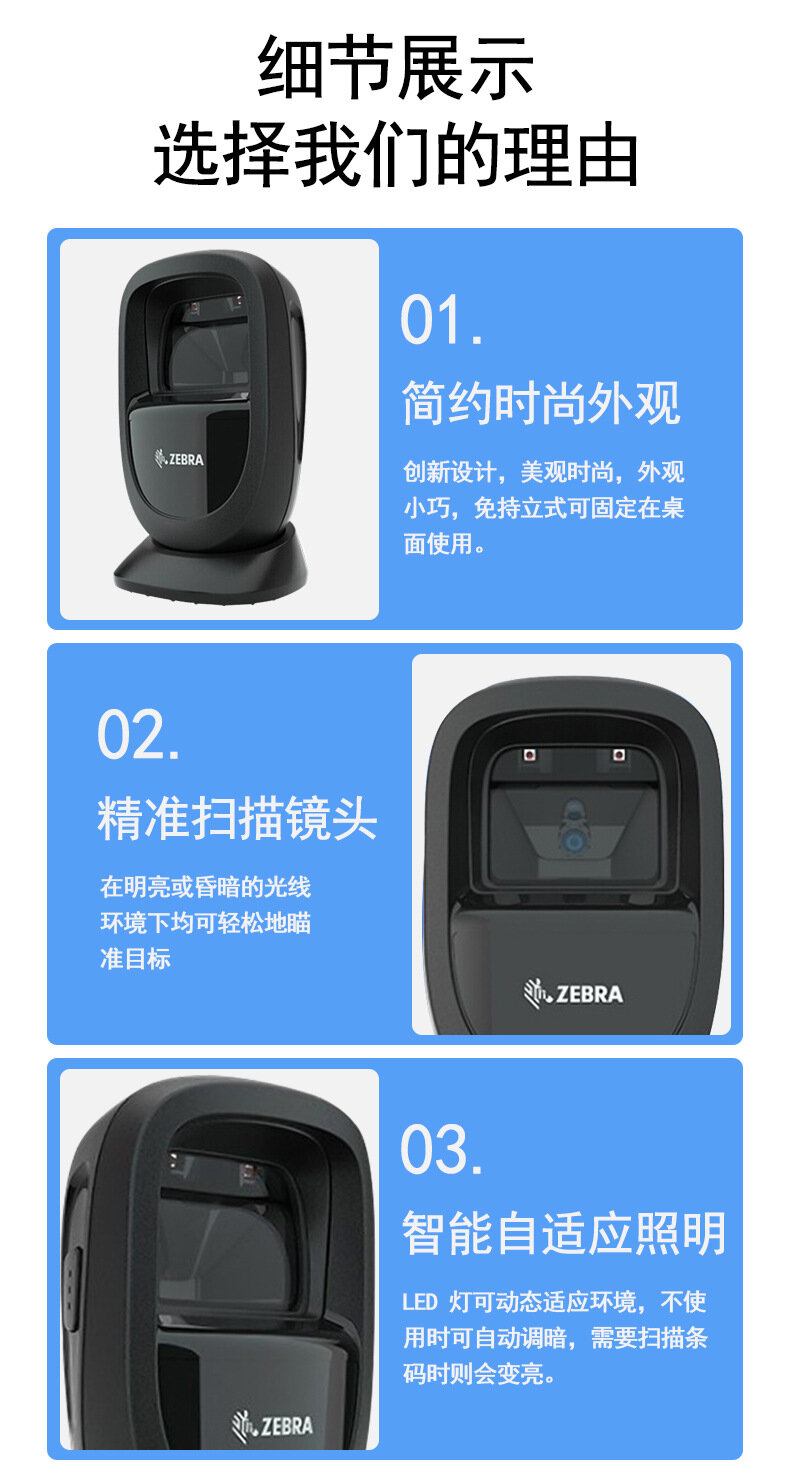 细节展示
选择我们的理由

ZEBRA

01.
简约时尚外观
创新设计，美观时尚，外观小巧，免持立式可固定在桌面使用。

02.
精准扫描镜头
在明亮或昏暗的光线环境下均可轻松地瞄准目标

ZEBRA

ZEBRA

03.
智能自适应照明
LED 灯可动态适应环境，不使用时可自动调暗，需要扫描条码时则会变亮。