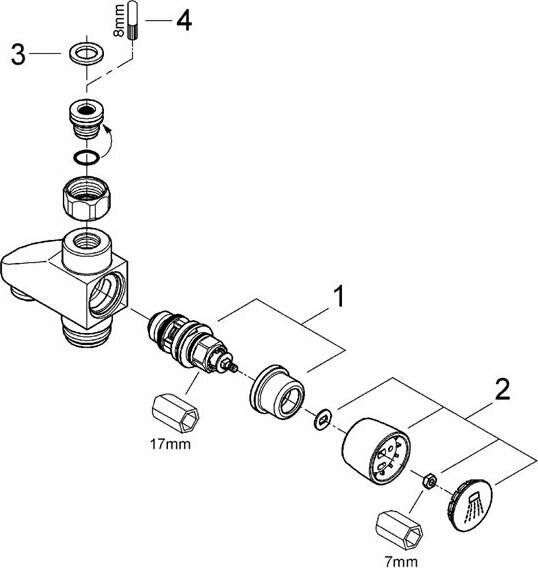 8mm
4
3
1
2
17mm
7mm