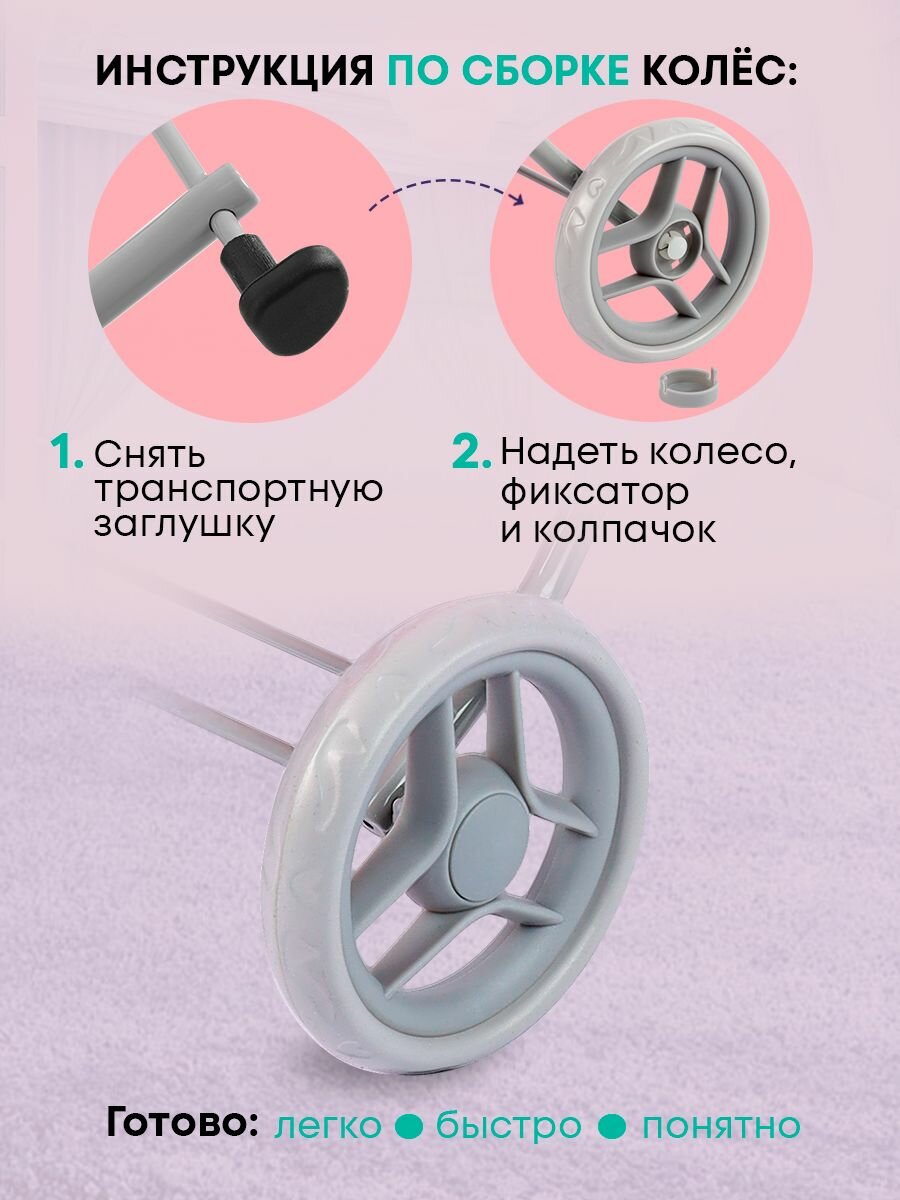 ИНСТРУКЦИЯ ПО СБОРКЕ КОЛЁС:

1. Снять транспортную заглушку

2. Надеть колесо, фиксатор и колпачок

Готово: легко ● быстро ● понятно