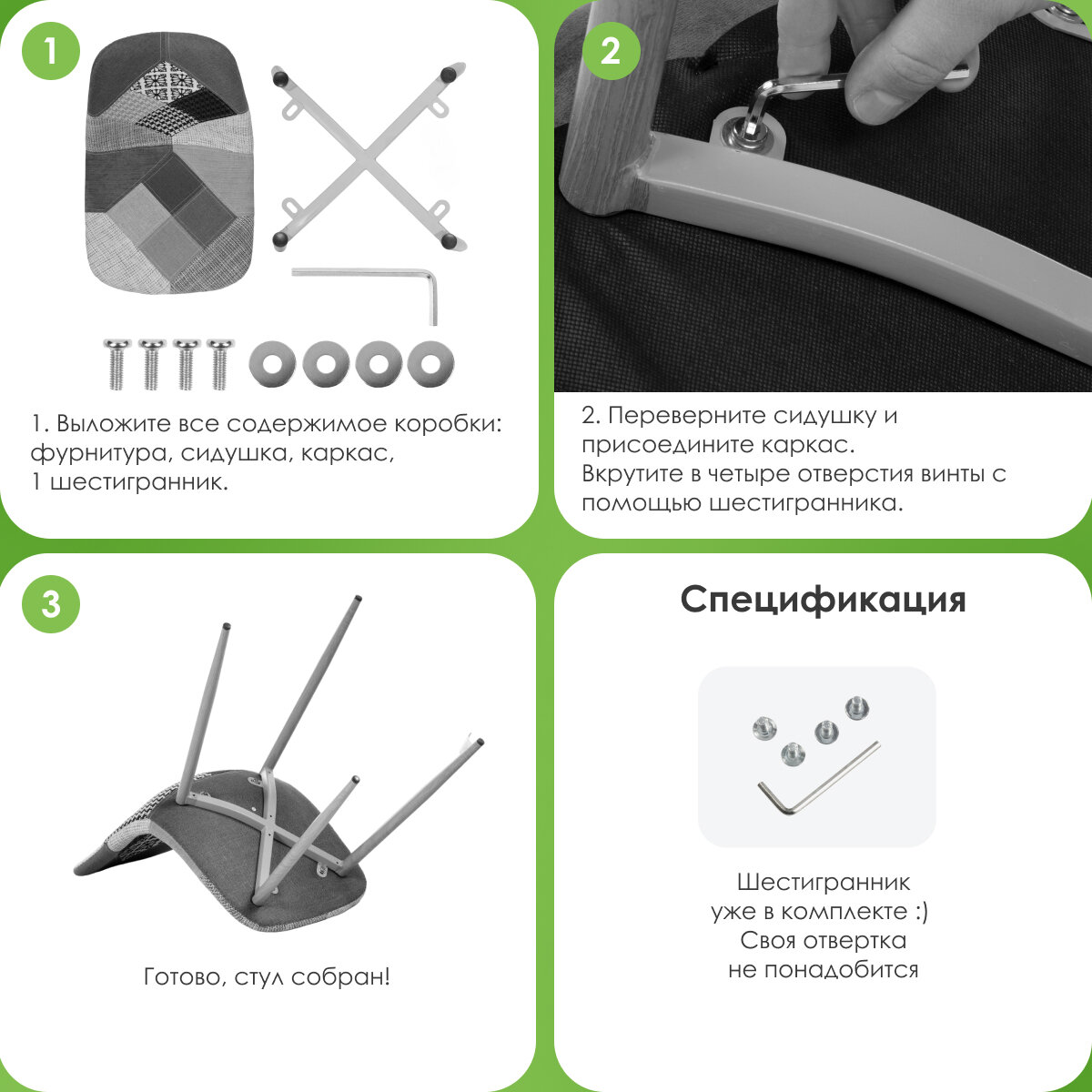 1

1. Выложите все содержимое коробки: фурнитура, сидушка, каркас, 1 шестигранник.

2

2. Переверните сидушку и присоедините каркас. Вкрутите в четыре отверстия винты с помощью шестигранника.

3

Готово, стул собран!

Спецификация

Шестигранник уже в комплекте :) Своя отвертка не понадобится