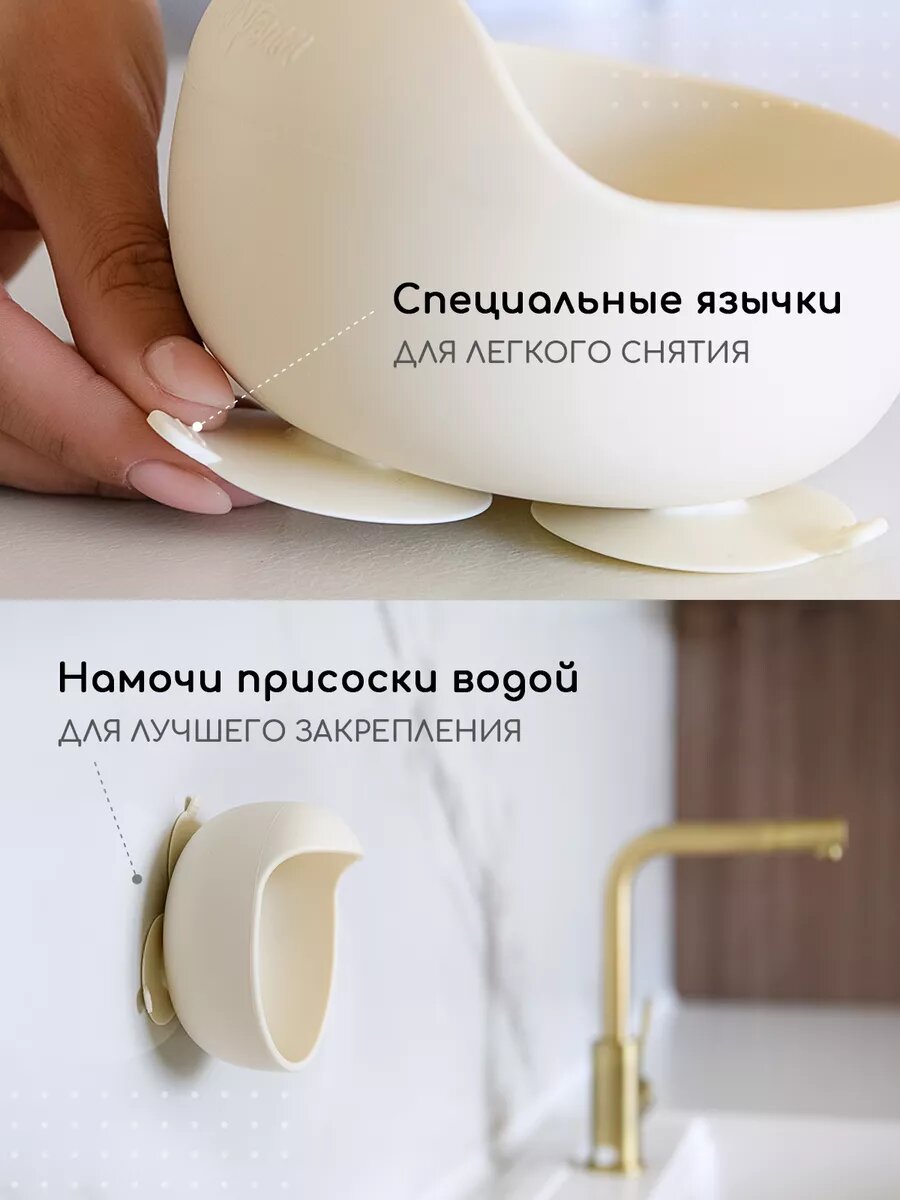 Специальные язычки
ДЛЯ ЛЕГКОГО СНЯТИЯ

Намочи присоски водой
ДЛЯ ЛУЧШЕГО ЗАКРЕПЛЕНИЯ