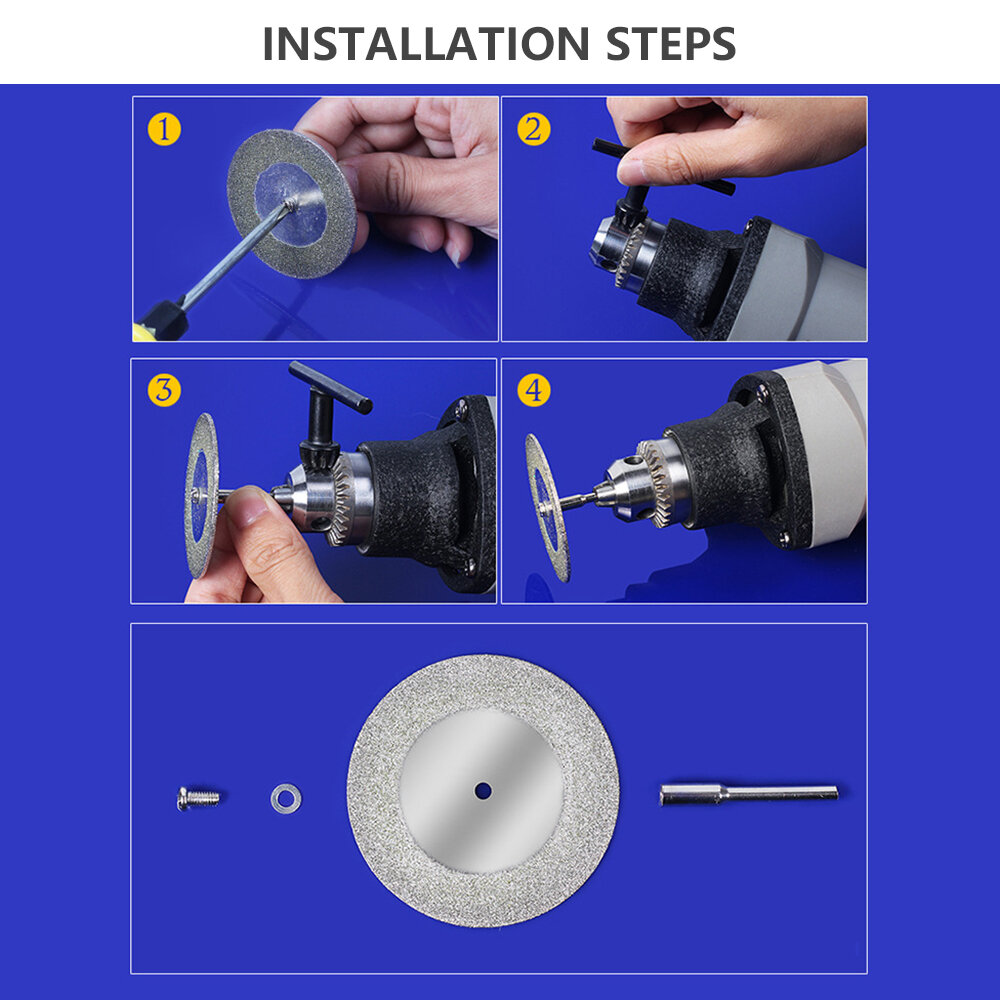 INSTALLATION STEPS

①

②

③

④