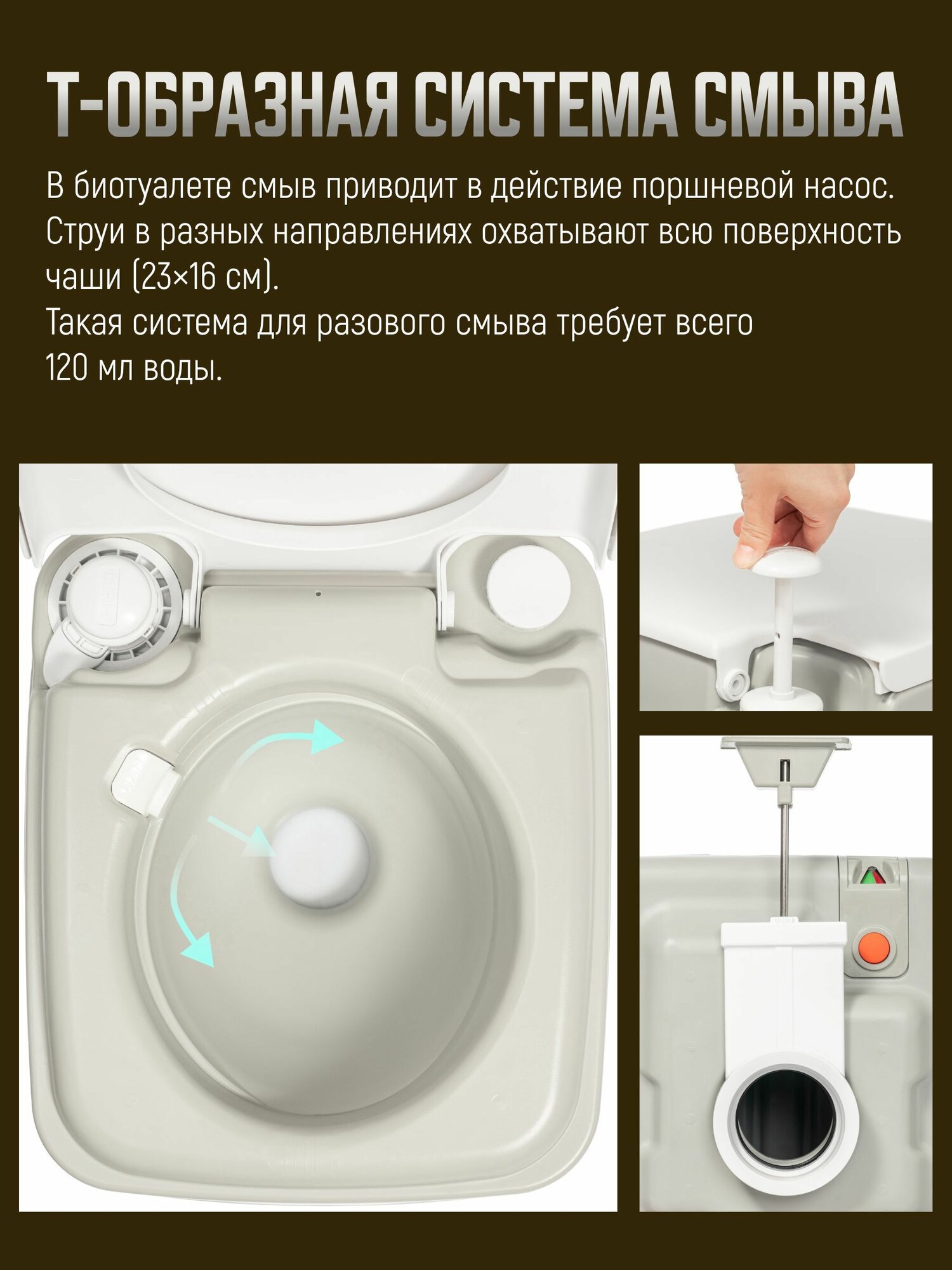 Т-ОБРАЗНАЯ СИСТЕМА СМЫВА

В биотуалете смыв приводит в действие поршневой насос. Струи в разных направлениях охватывают всю поверхность чаши (23×16 см).
Такая система для разового смыва требует всего 120 мл воды.