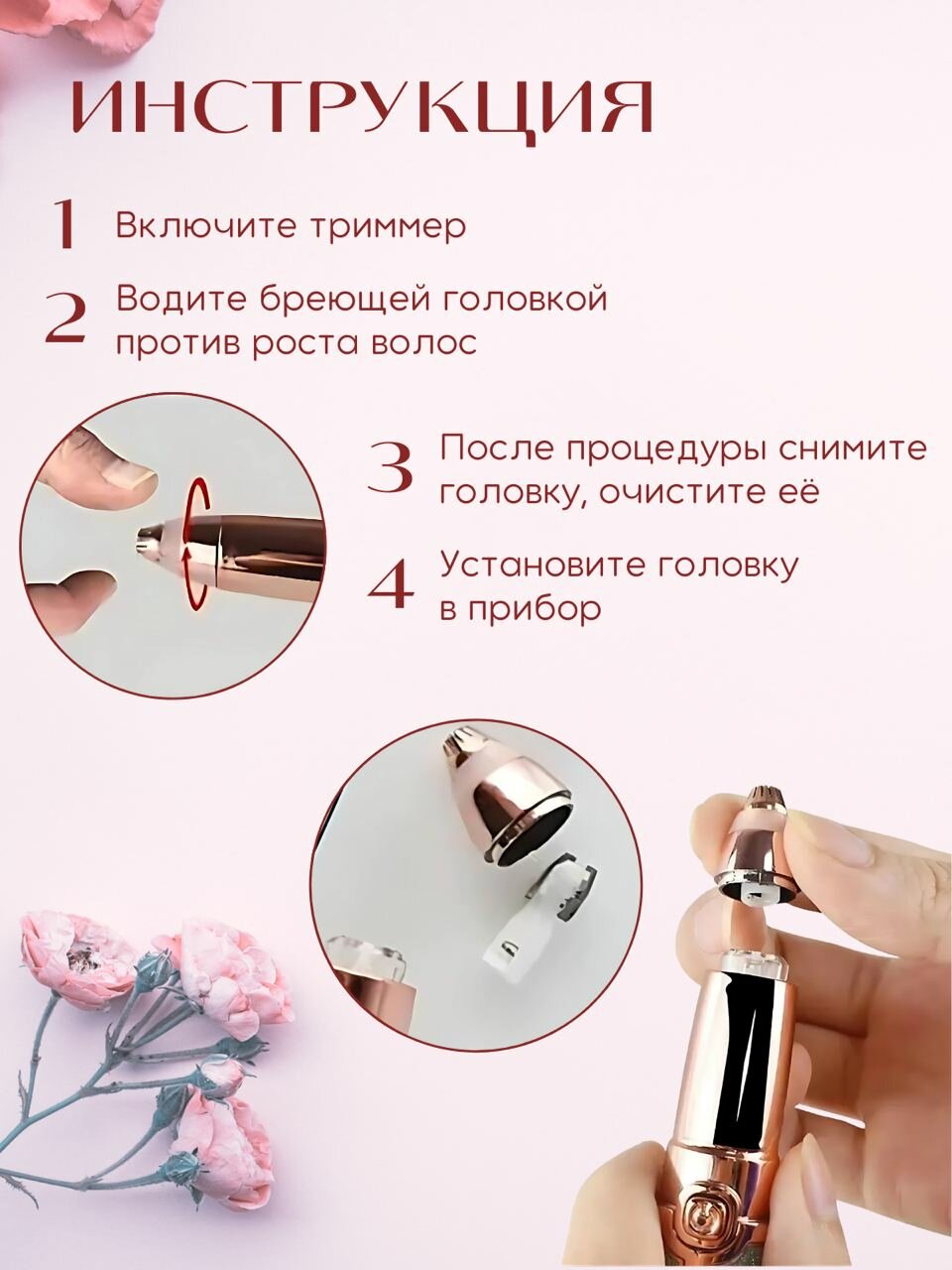 ИНСТРУКЦИЯ

1 Включите триммер

2 Водите бреющей головкой против роста волос

3 После процедуры снимите головку, очистите её

4 Установите головку в прибор