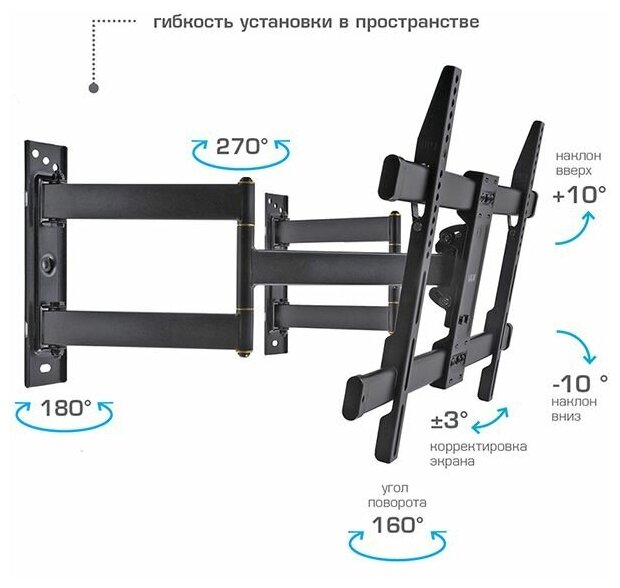 гибкость установки в пространстве

270°

наклон вверх
+10°

180°

-10 °
наклон вниз

±3°
корректировка экрана

угол поворота
160°