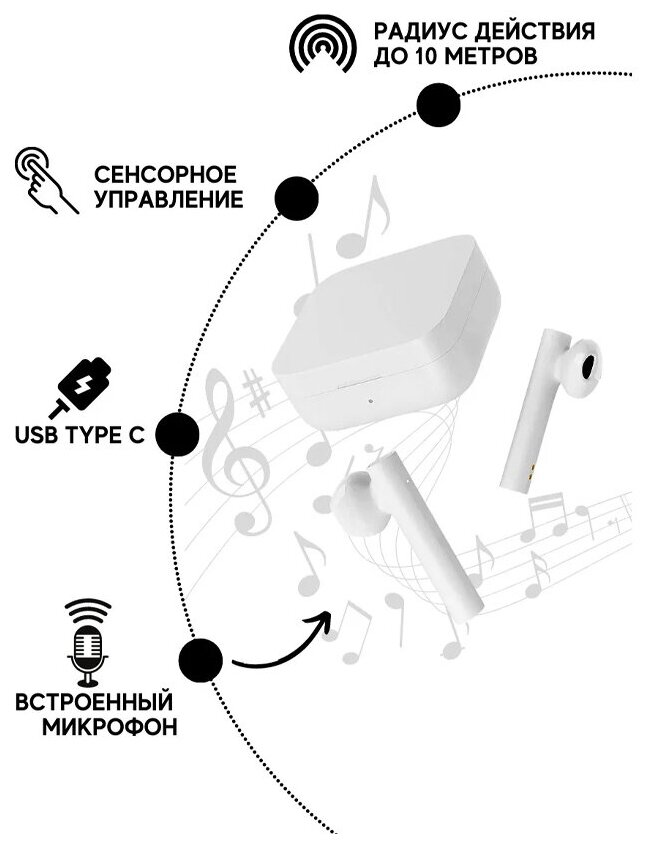 РАДИУС ДЕЙСТВИЯ
ДО 10 МЕТРОВ

СЕНСОРНОЕ
УПРАВЛЕНИЕ

USB TYPE C

ВСТРОЕННЫЙ
МИКРОФОН